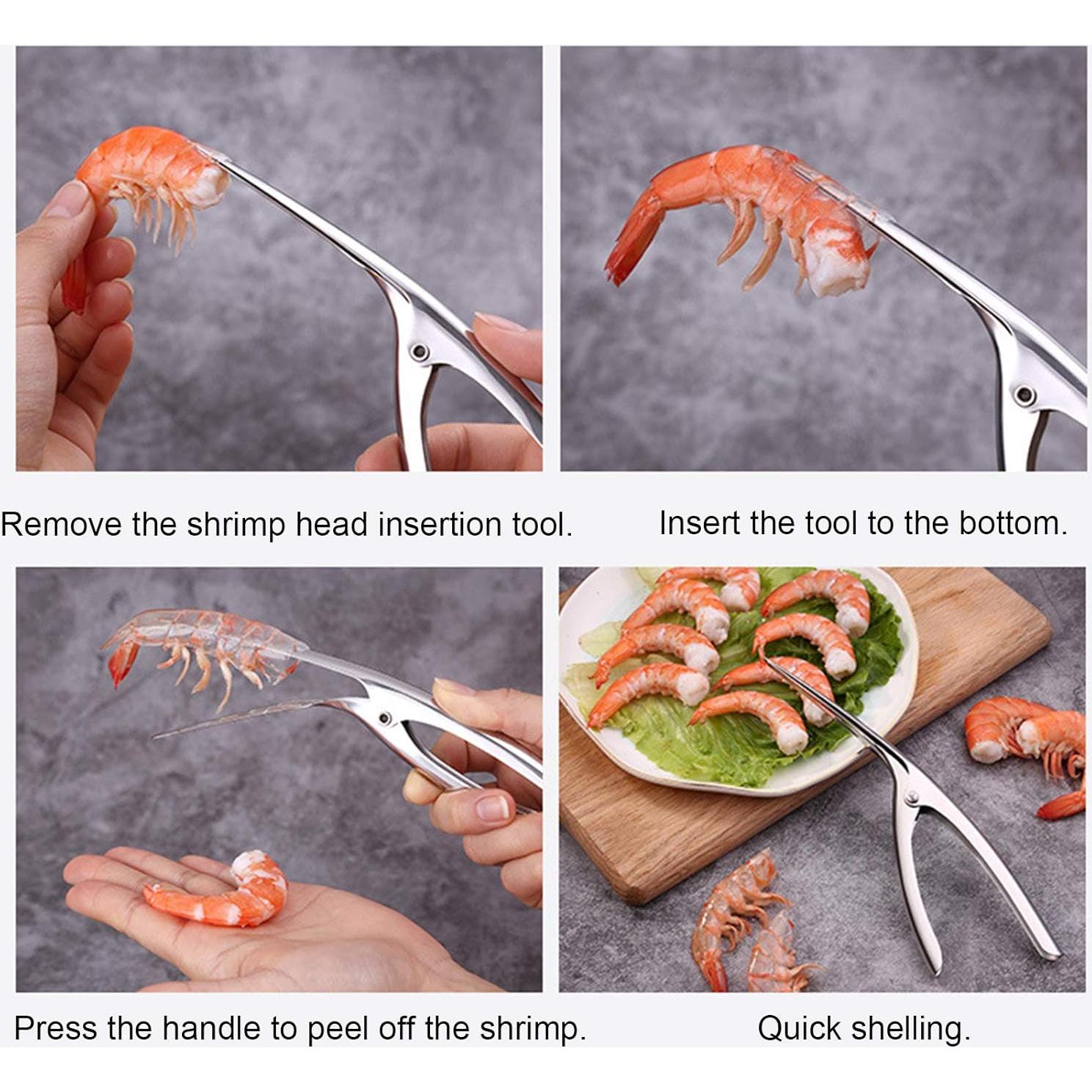 Remove the shrimp head insertion tool.

Insert the tool to the bottom.

Press the handle to peel off the shrimp.

Quick shelling.