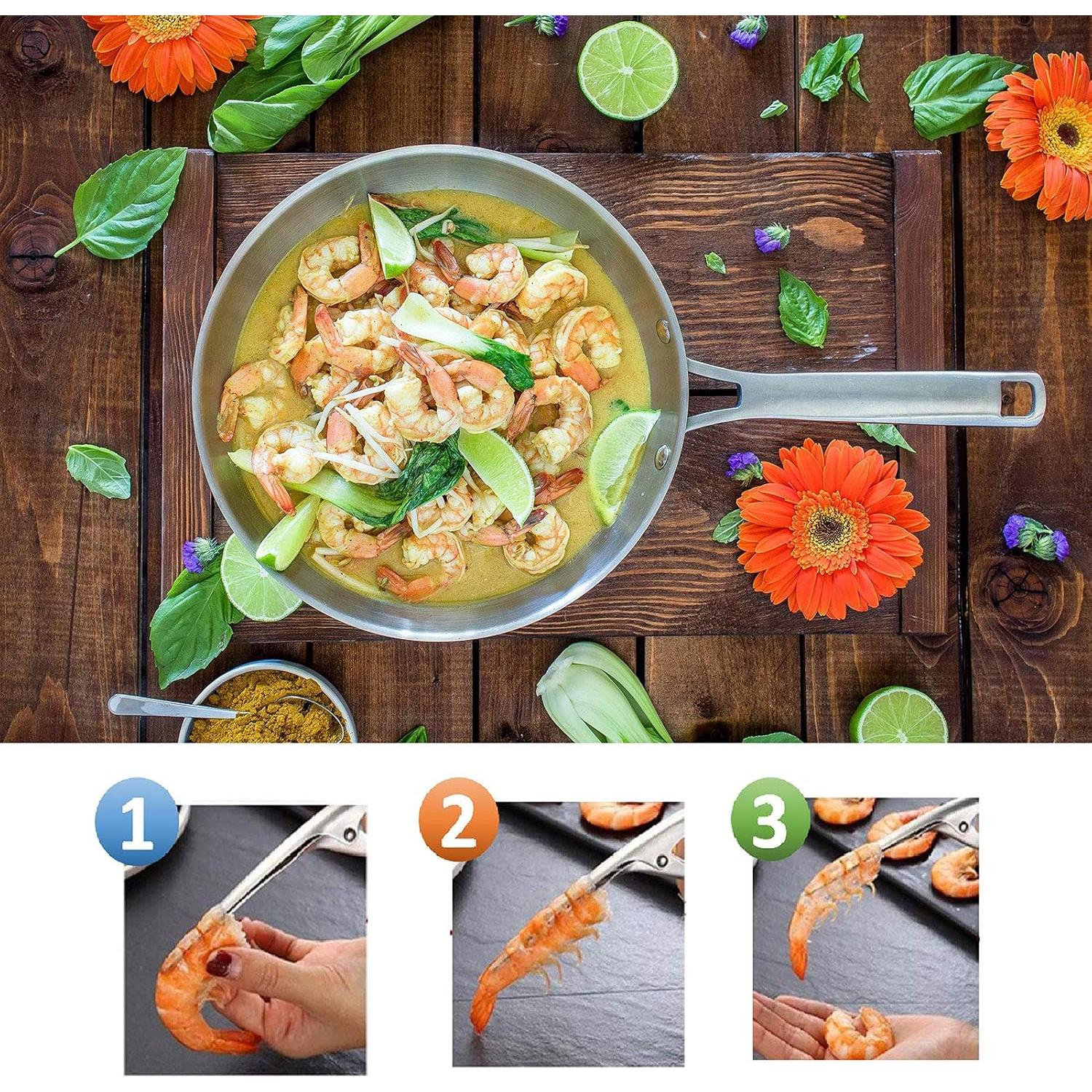 1

2

3