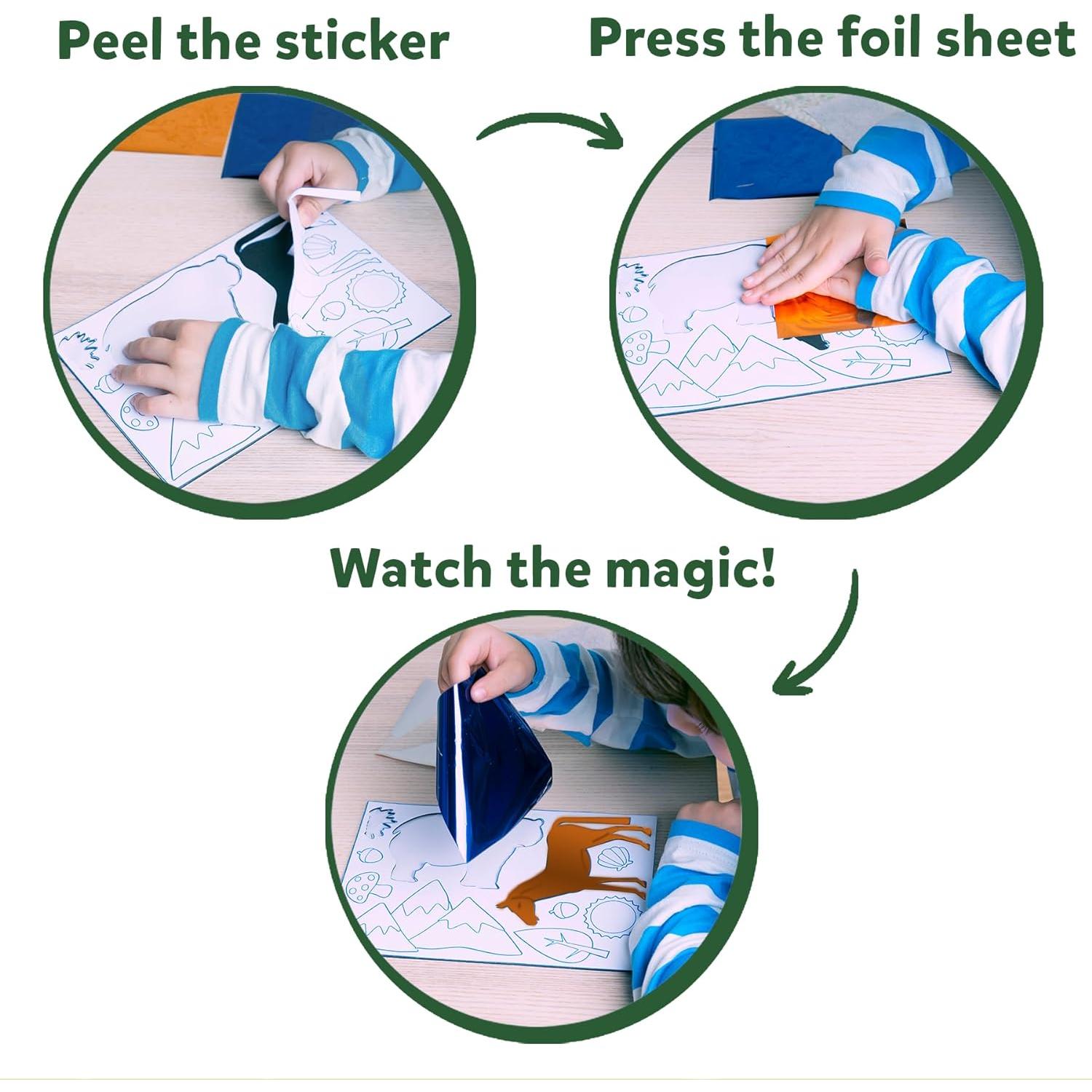 Peel the sticker

Press the foil sheet

Watch the magic!