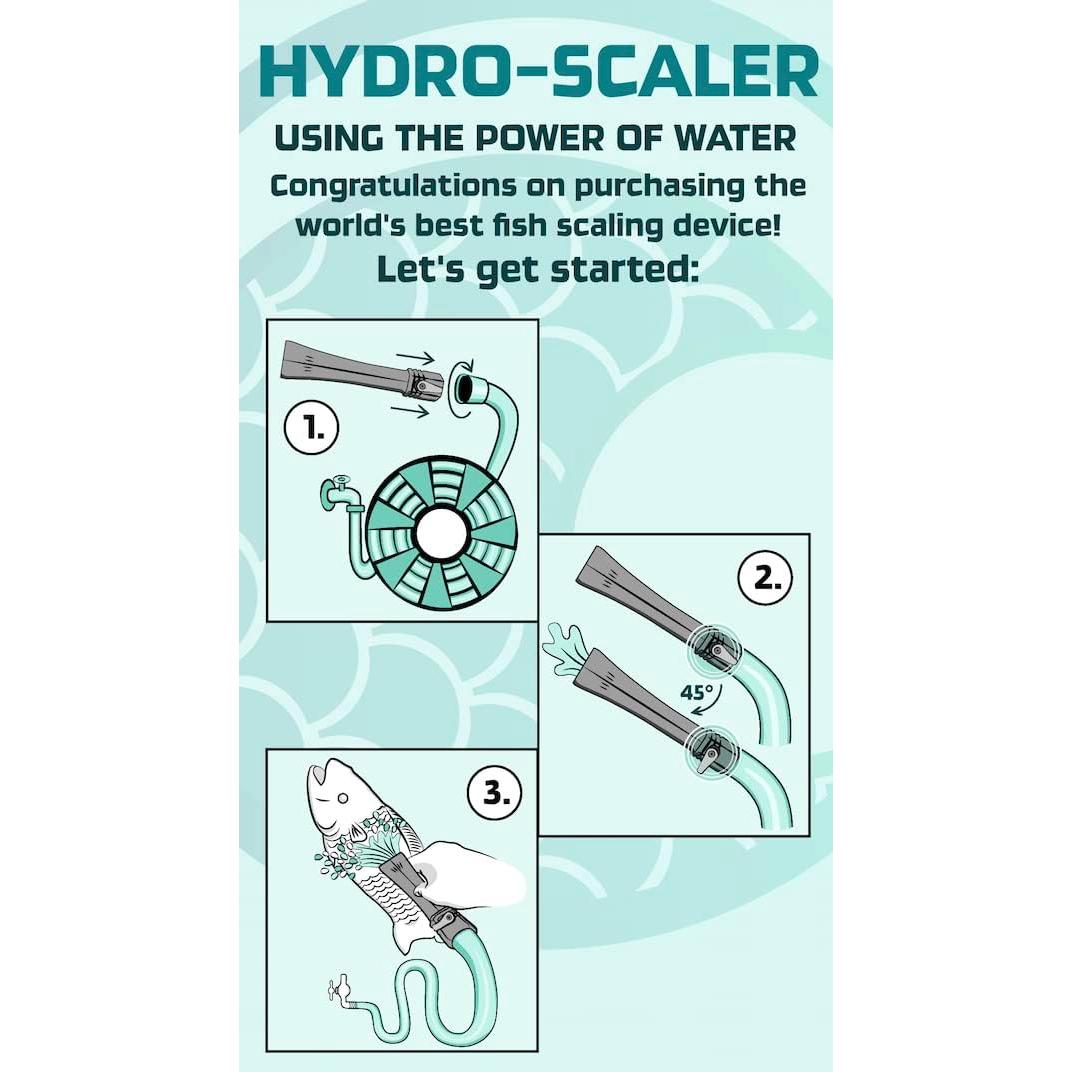 HYDRO-SCALER

USING THE POWER OF WATER

Congratulations on purchasing the world's best fish scaling device!

Let's get started:

1.

2.

45°

3.