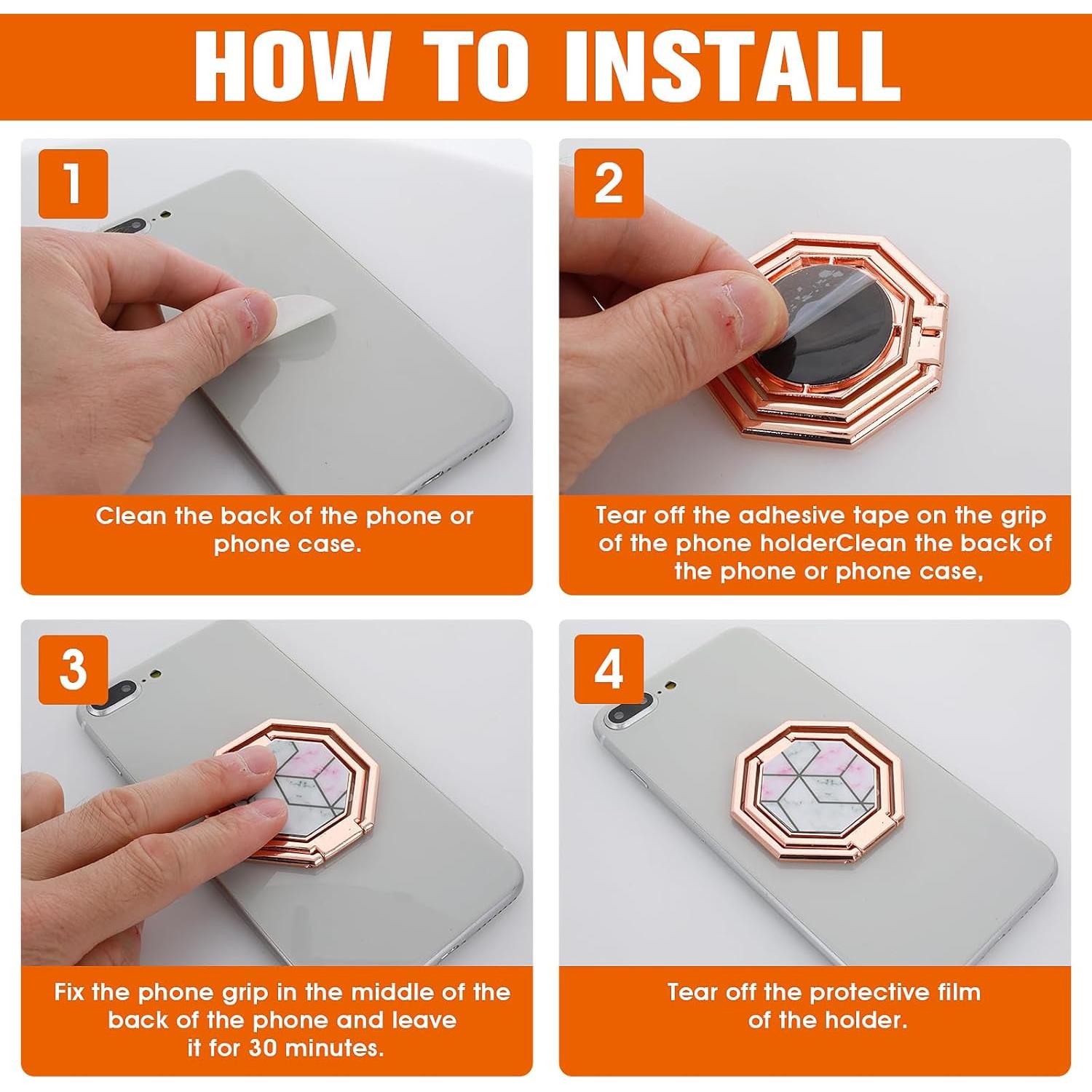 HOW TO INSTALL

1

Clean the back of the phone or phone case.

2

Tear off the adhesive tape on the grip of the phone holderClean the back of the phone or phone case,

3

Fix the phone grip in the middle of the back of the phone and leave it for 30 minutes.

4

Tear off the protective film of the holder.