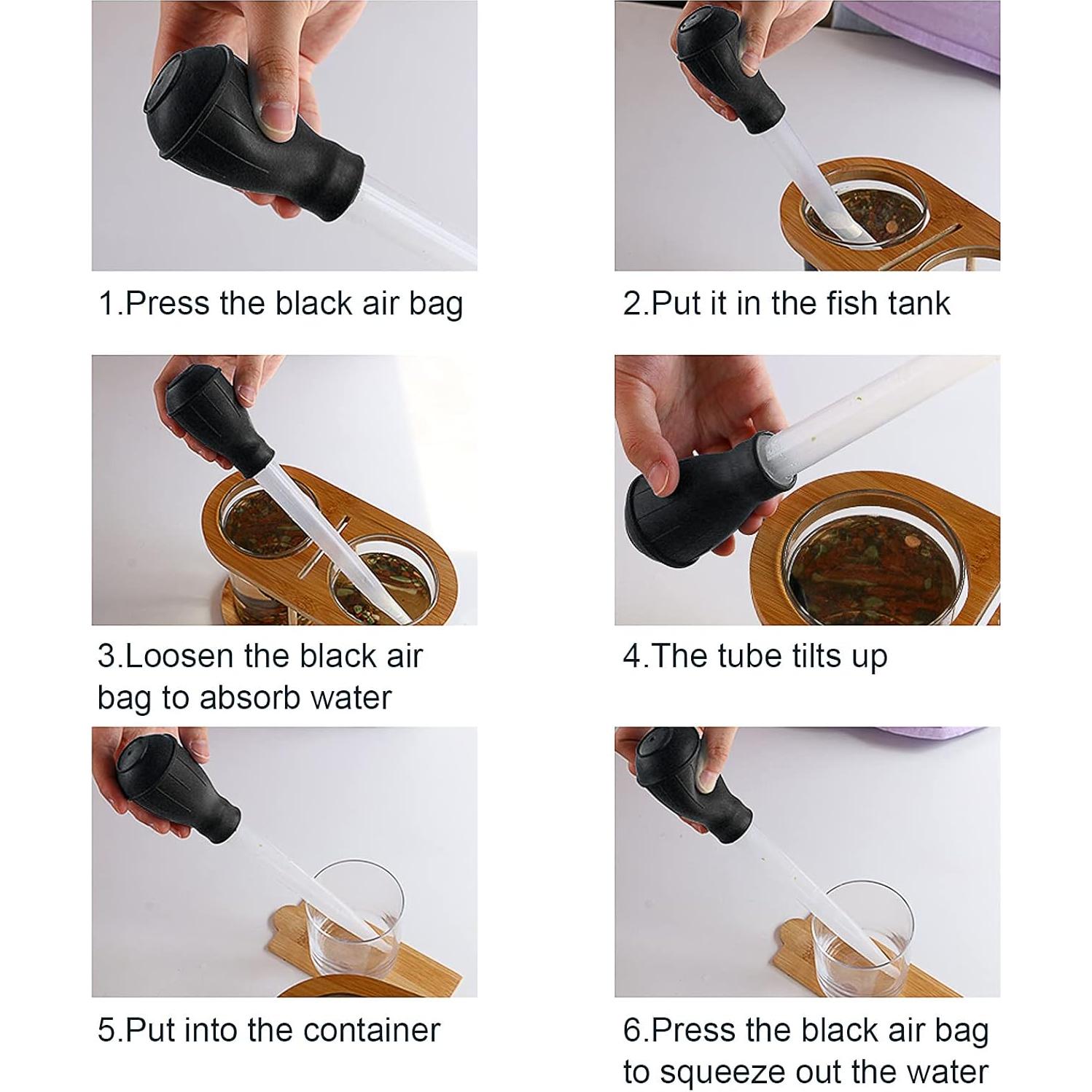 1.Press the black air bag

2.Put it in the fish tank

3.Loosen the black air bag to absorb water

4.The tube tilts up

5.Put into the container

6.Press the black air bag to squeeze out the water