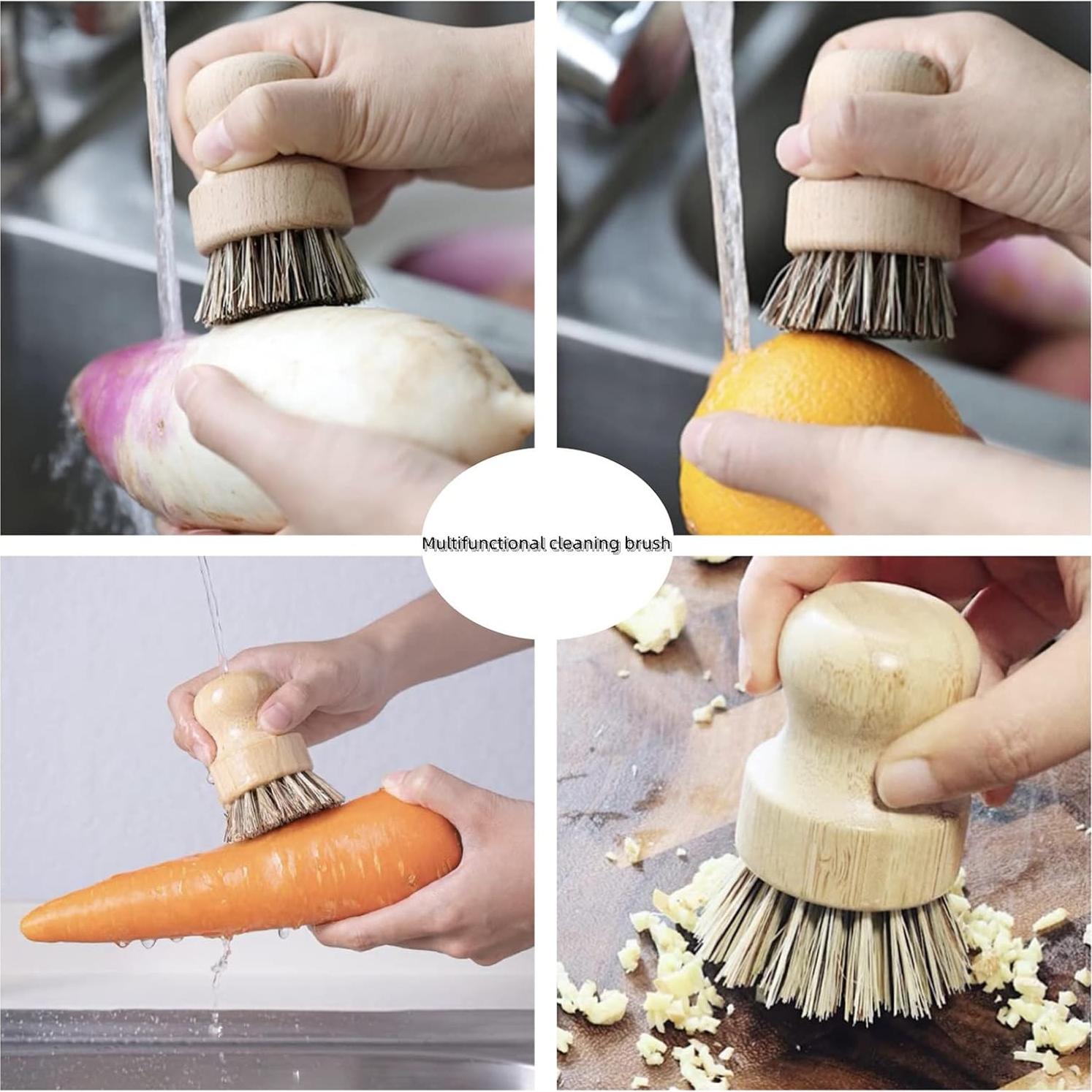 Multifunctional cleaning brush