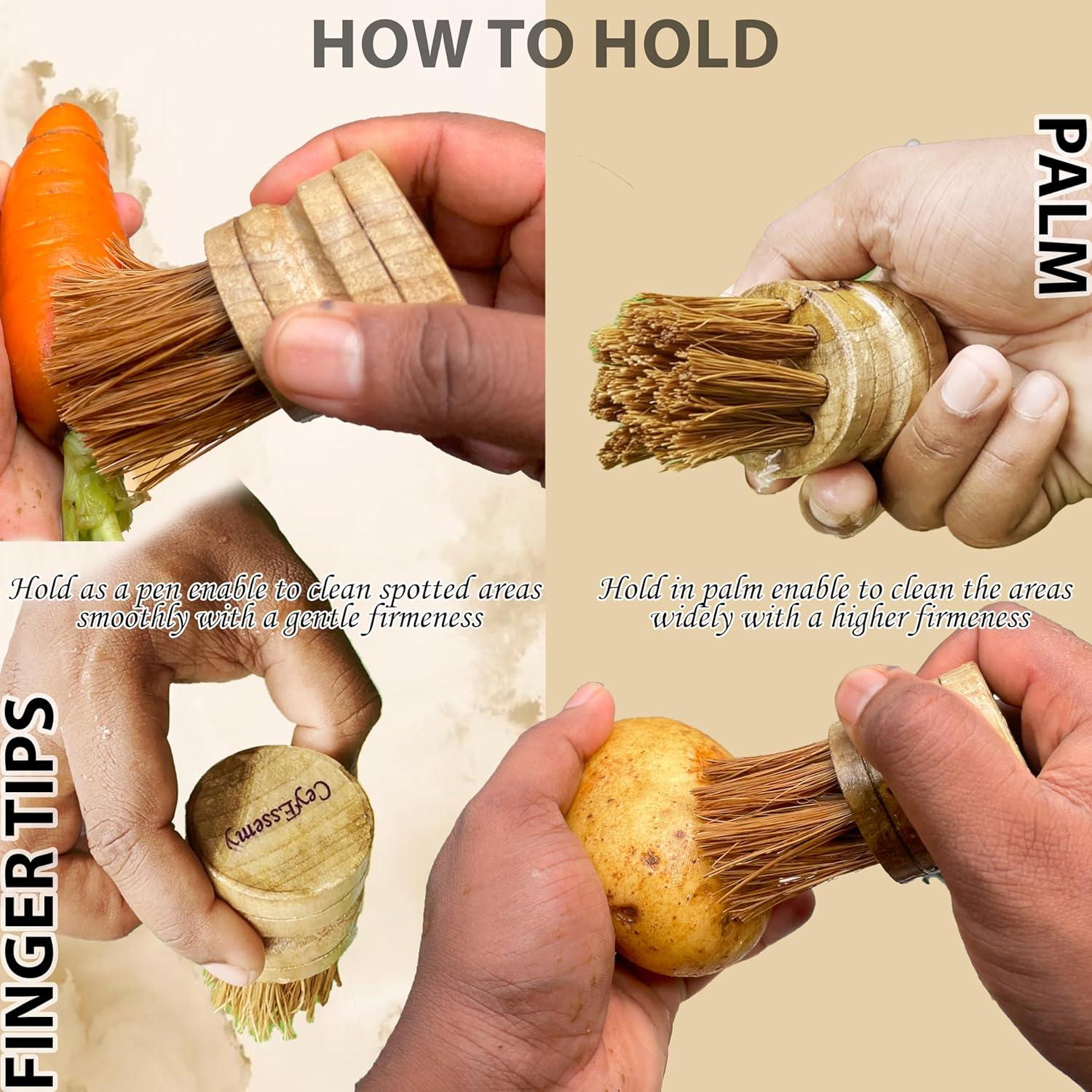 HOW TO HOLD

PALM

Hold as a pen enable to clean spotted areas smoothly with a gentle firmeness

Hold in palm enable to clean the areas widely with a higher firmeness

FINGER TIPS

CeyEssemy