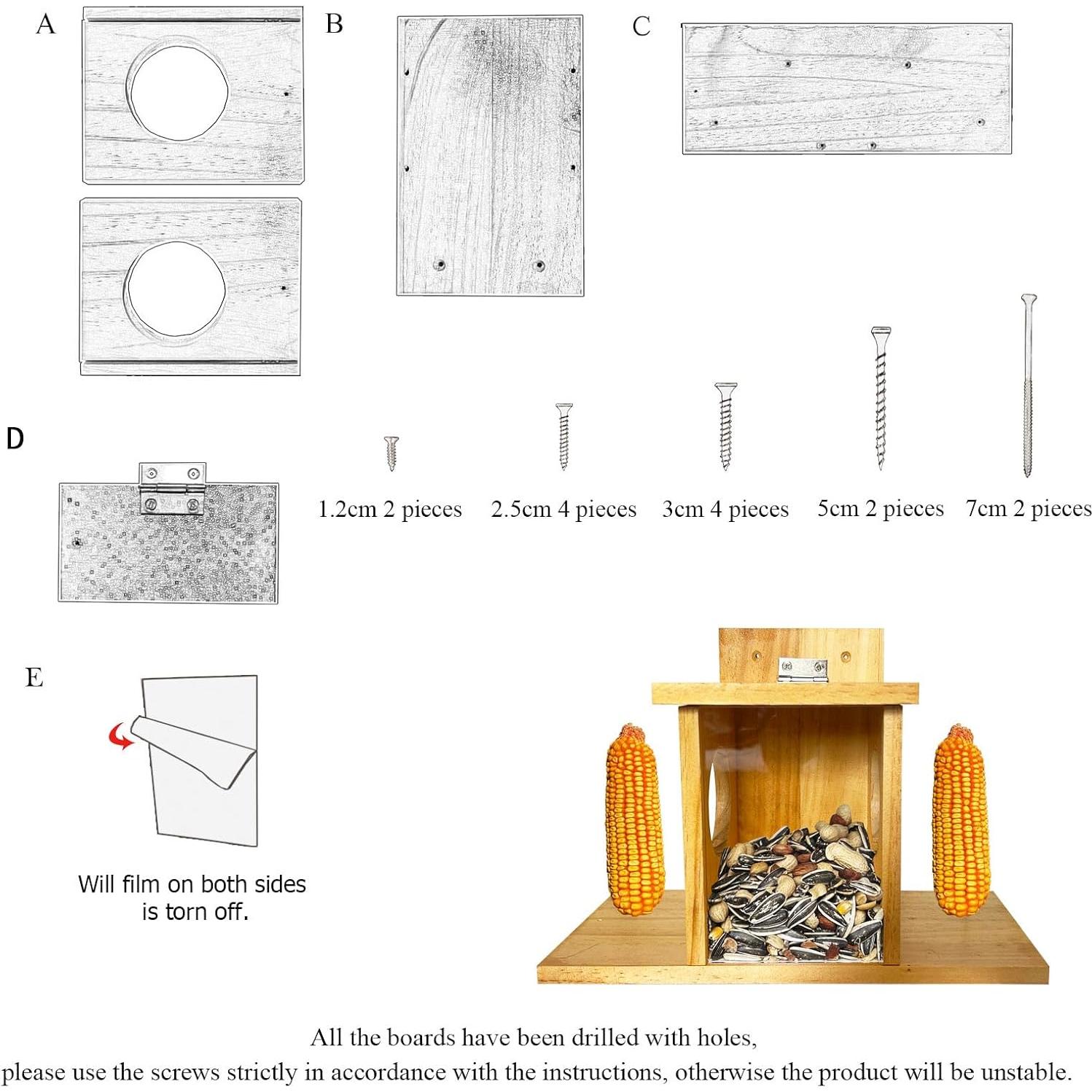 A

B

C

D

1.2cm 2 pieces

2.5cm 4 pieces

3cm 4 pieces

5cm 2 pieces

7cm 2 pieces

E

Will film on both sides is torn off.

All the boards have been drilled with holes,
please use the screws strictly in accordance with the instructions, otherwise the product will be unstable.