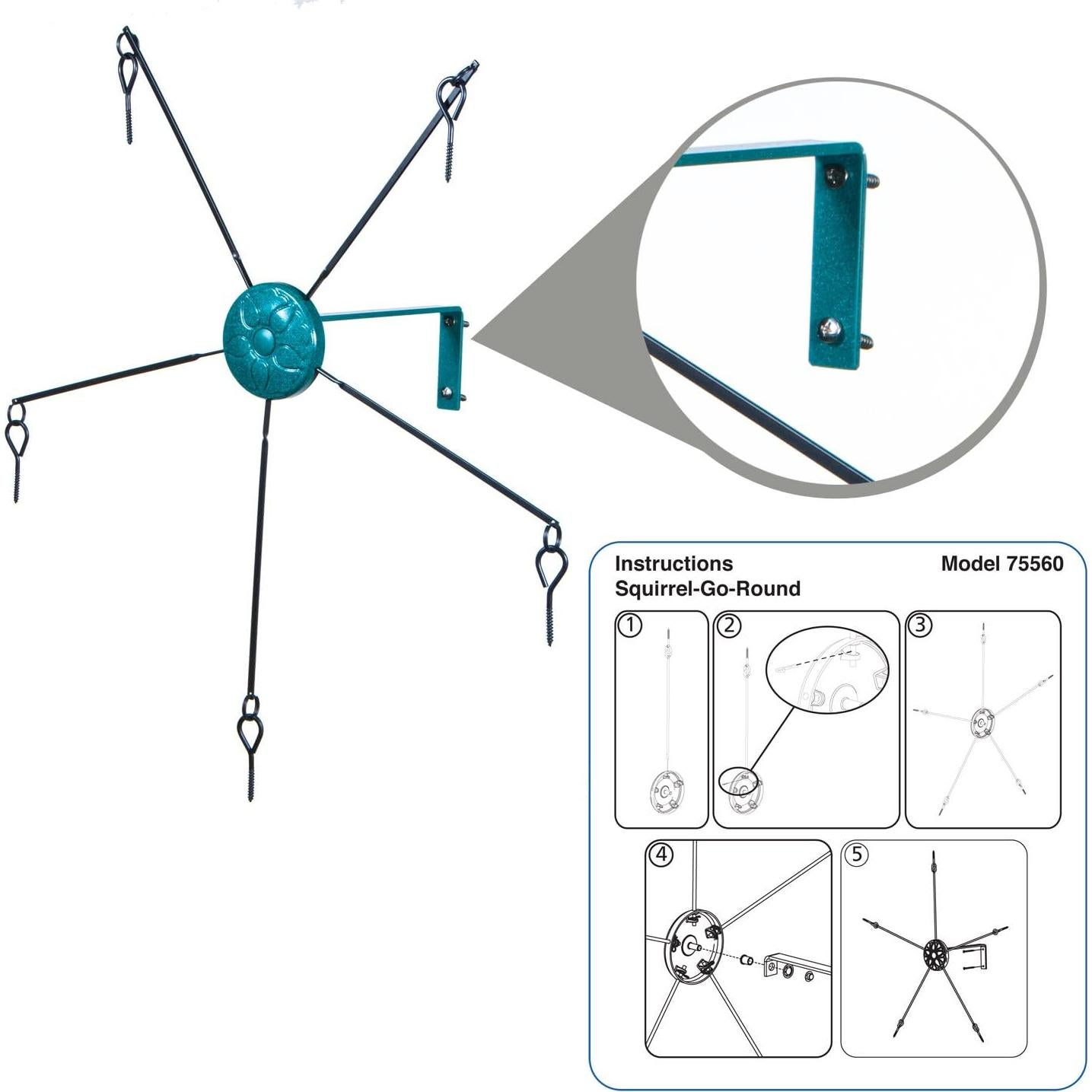 Instructions
Squirrel-Go-Round

Model 75560

①

②

③

④

⑤