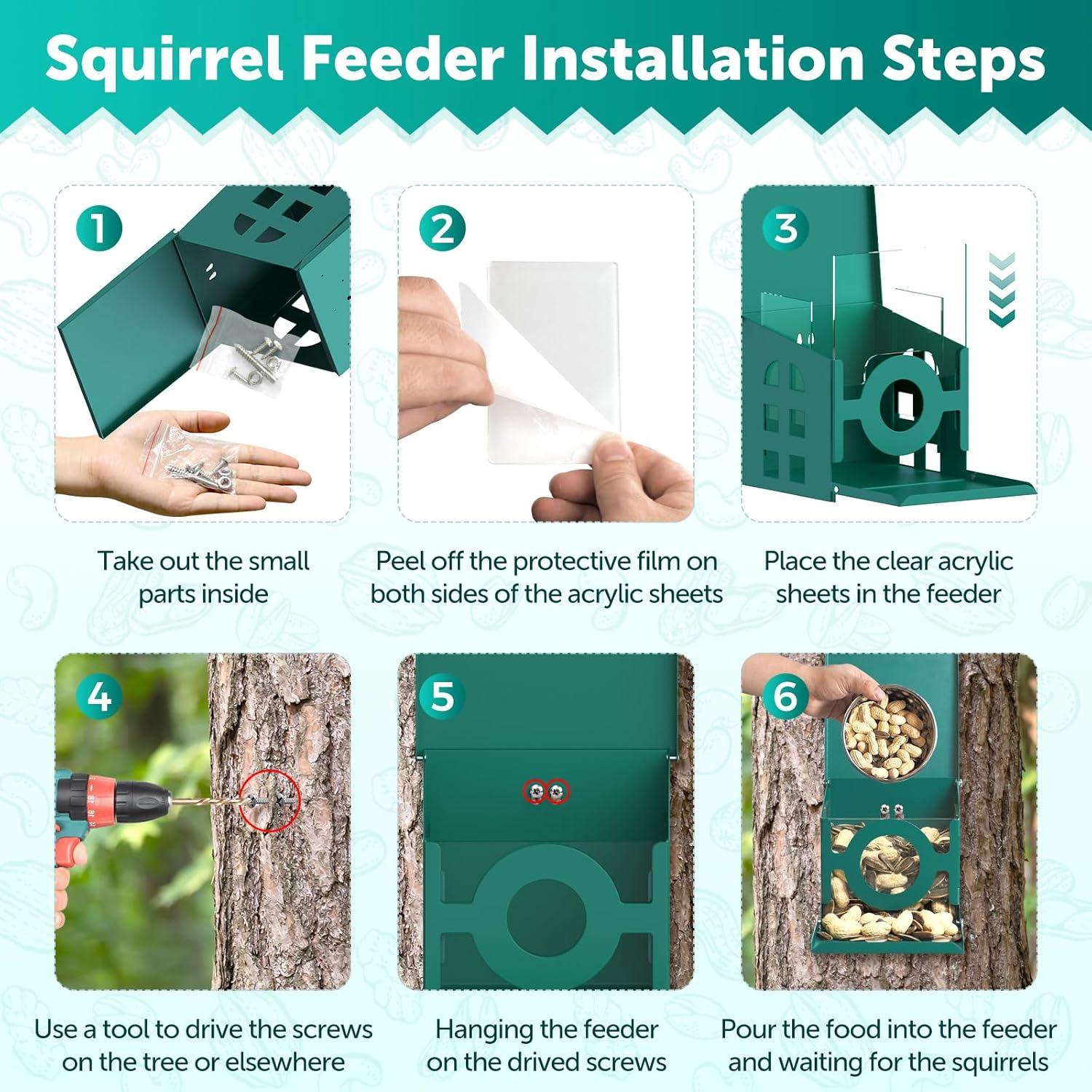 Squirrel Feeder Installation Steps

1

Take out the small parts inside

2

Peel off the protective film on both sides of the acrylic sheets

3

Place the clear acrylic sheets in the feeder

4

Use a tool to drive the screws on the tree or elsewhere

5

Hanging the feeder on the drived screws

6

Pour the food into the feeder and waiting for the squirrels