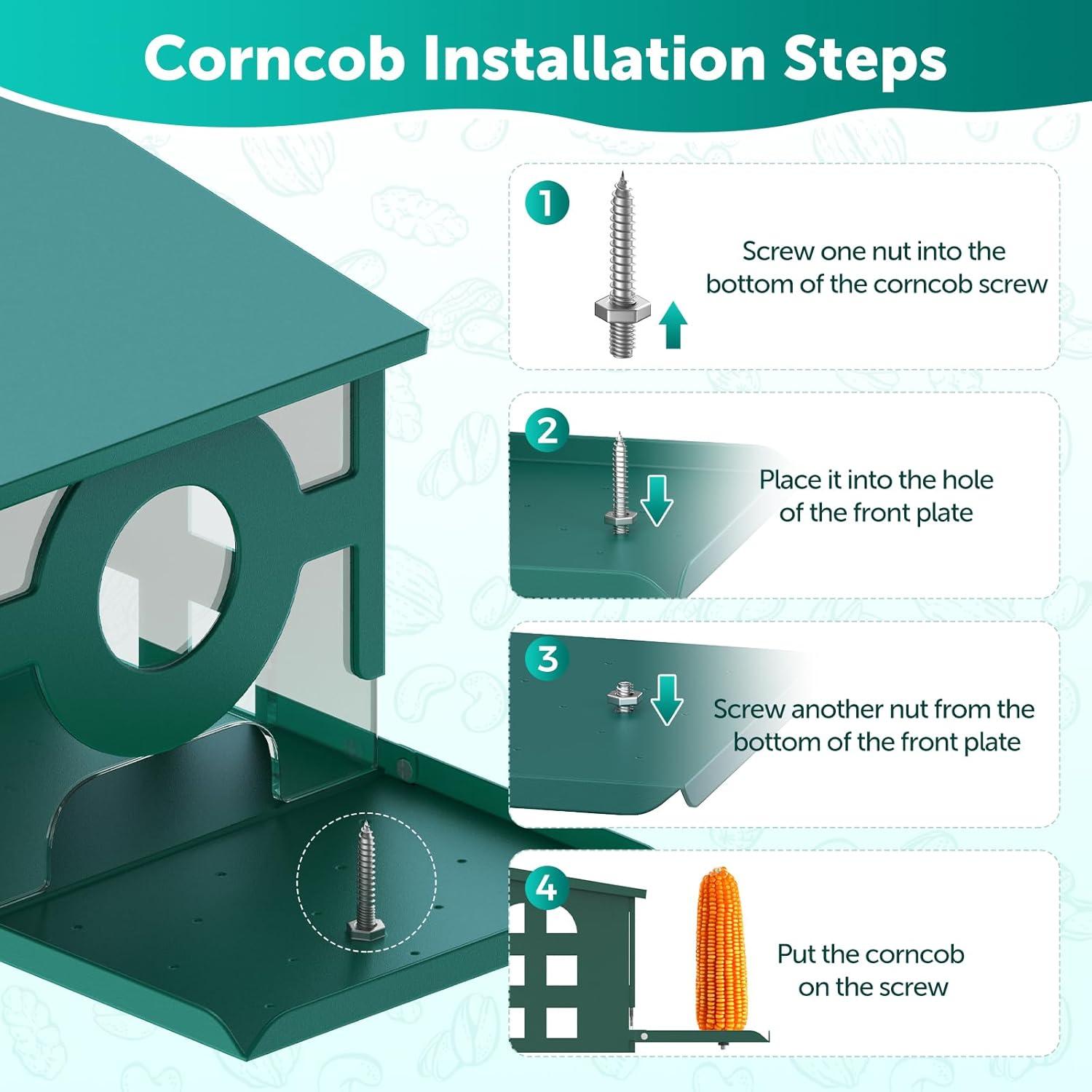 Corncob Installation Steps

1
Screw one nut into the bottom of the corncob screw

2
Place it into the hole of the front plate

3
Screw another nut from the bottom of the front plate

4
Put the corncob on the screw