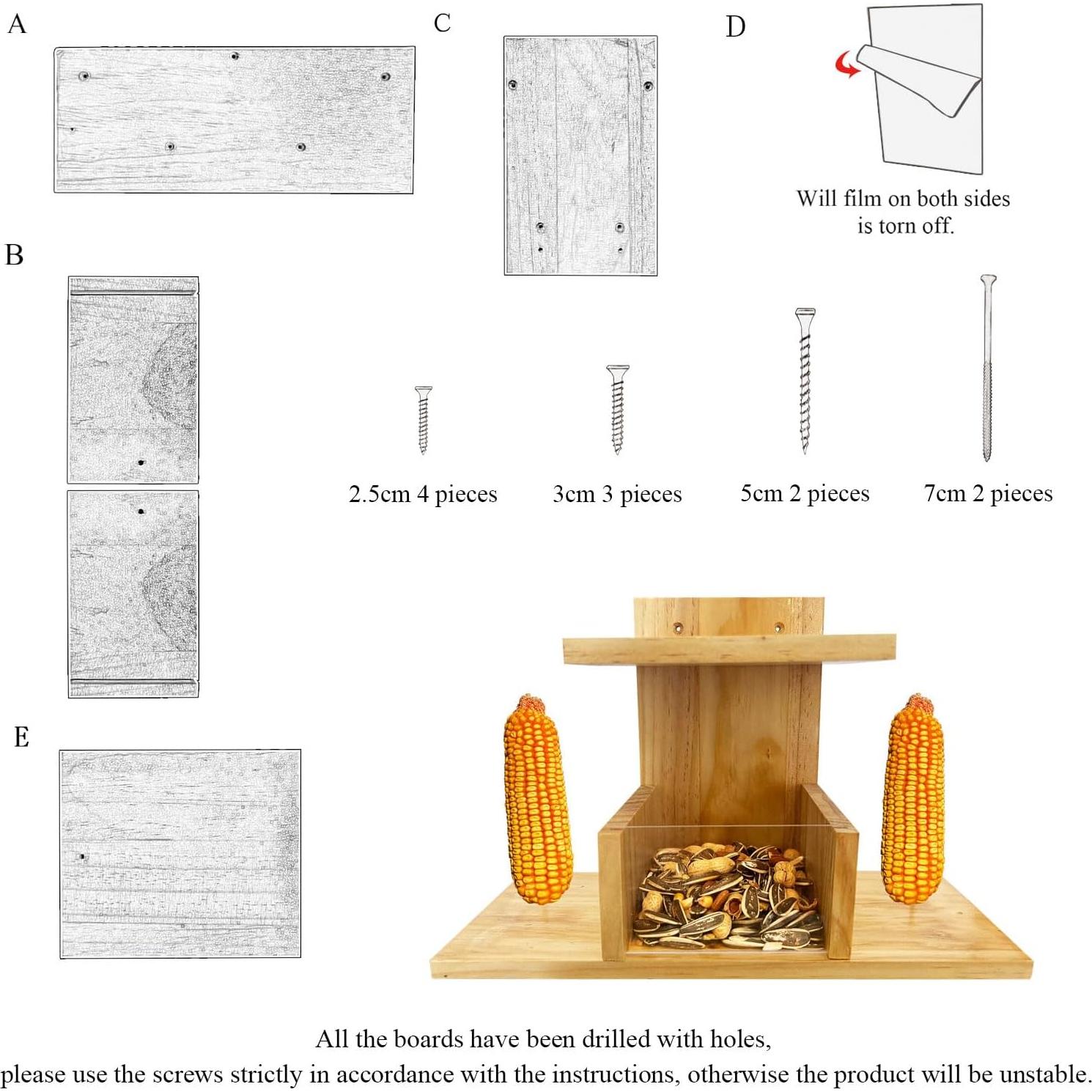 A

C

D

Will film on both sides is torn off.

B

2.5cm 4 pieces

3cm 3 pieces

5cm 2 pieces

7cm 2 pieces

E

All the boards have been drilled with holes,
please use the screws strictly in accordance with the instructions, otherwise the product will be unstable.