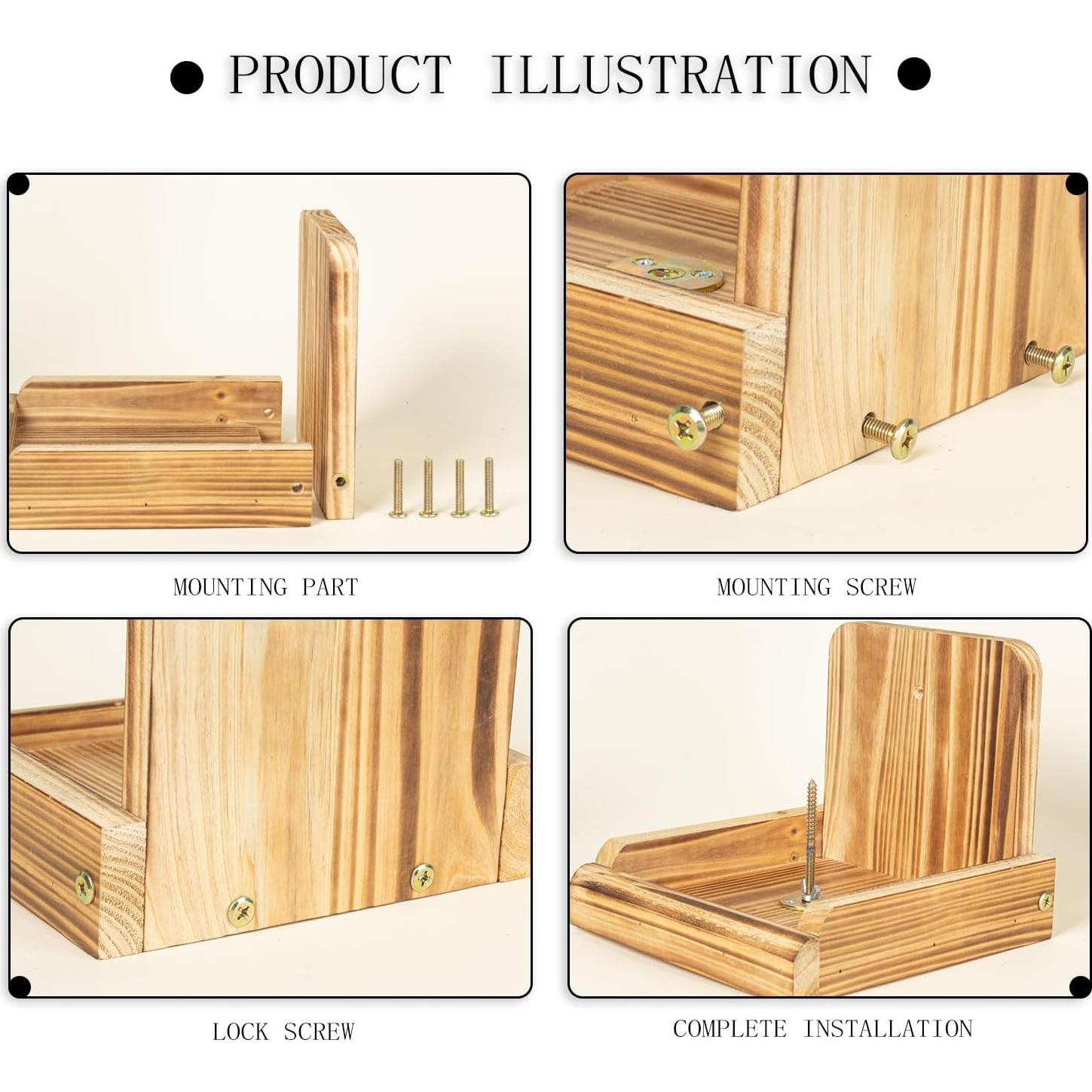 ● PRODUCT ILLUSTRATION ●

MOUNTING PART

MOUNTING SCREW

LOCK SCREW

COMPLETE INSTALLATION