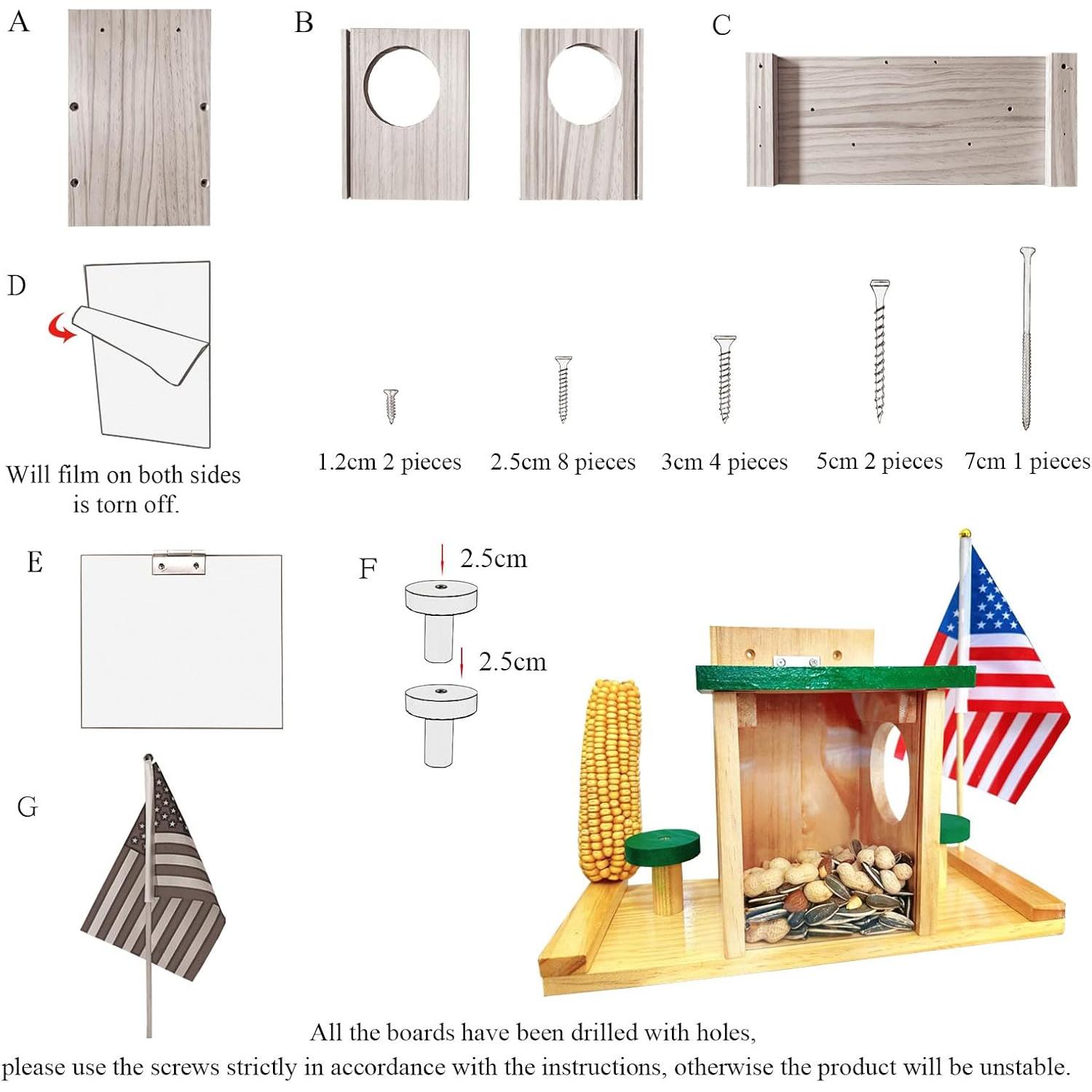 A

B

C

D

Will film on both sides is torn off.

1.2cm 2 pieces

2.5cm 8 pieces

3cm 4 pieces

5cm 2 pieces

7cm 1 pieces

E

F

2.5cm

2.5cm

G

All the boards have been drilled with holes,
please use the screws strictly in accordance with the instructions, otherwise the product will be unstable.