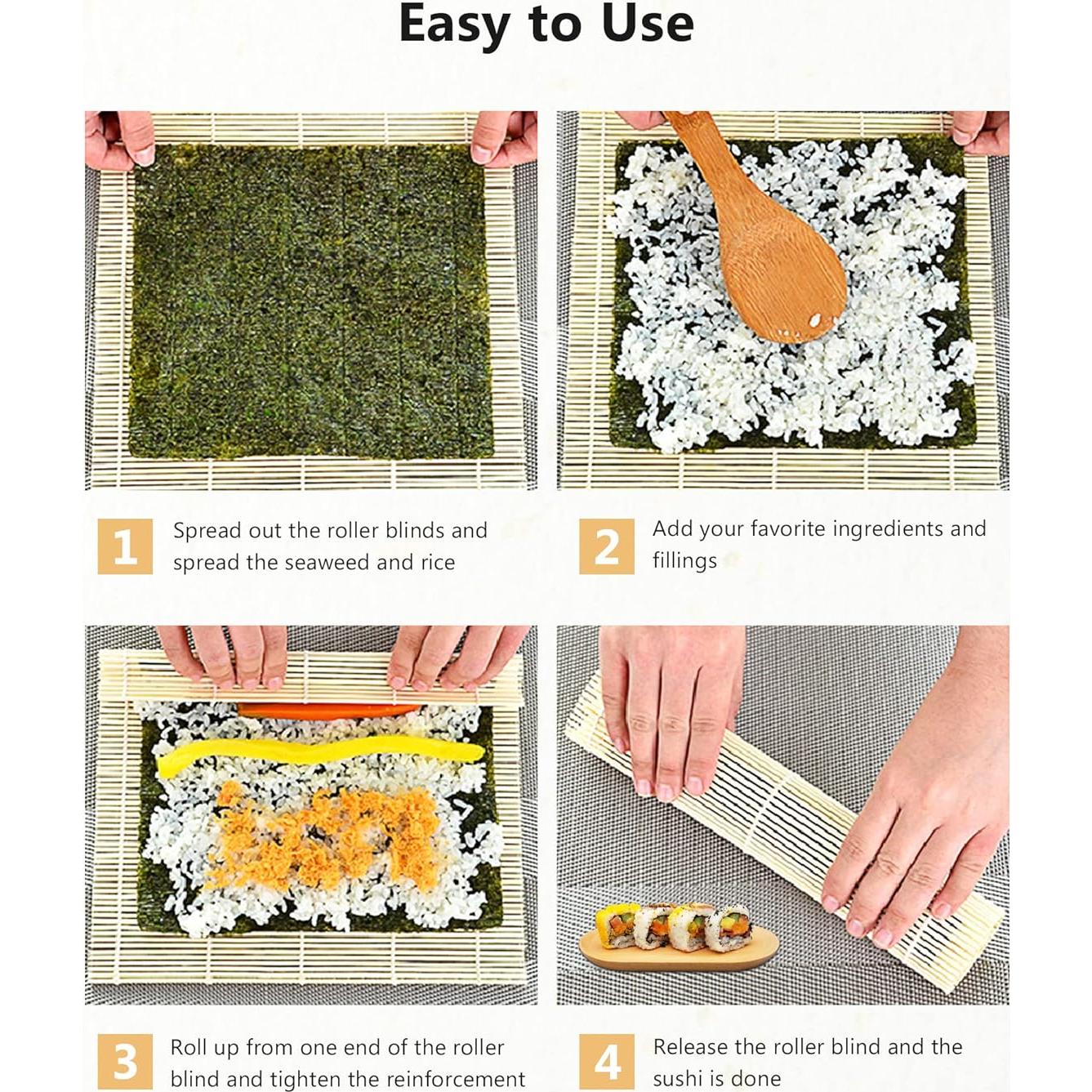 Easy to Use

1 Spread out the roller blinds and spread the seaweed and rice

2 Add your favorite ingredients and fillings

3 Roll up from one end of the roller blind and tighten the reinforcement

4 Release the roller blind and the sushi is done