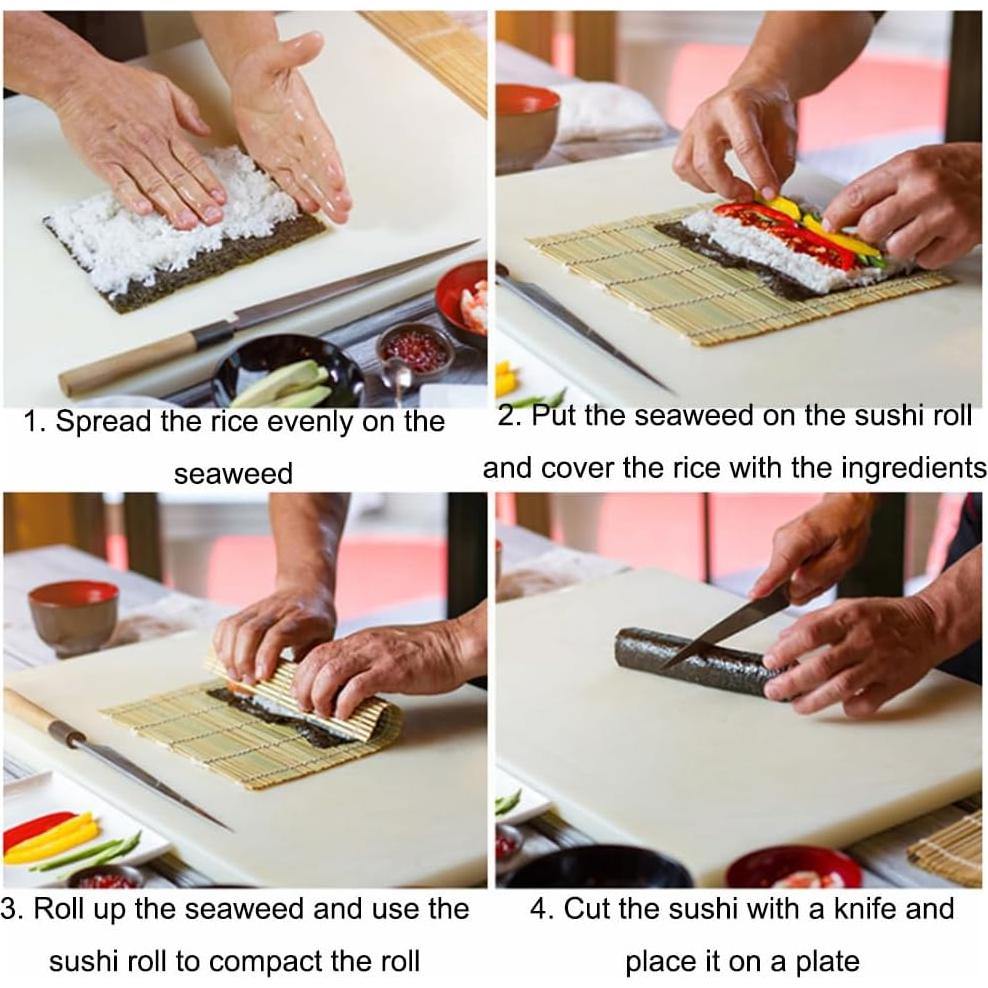 1. Spread the rice evenly on the seaweed

2. Put the seaweed on the sushi roll and cover the rice with the ingredients

3. Roll up the seaweed and use the sushi roll to compact the roll

4. Cut the sushi with a knife and place it on a plate