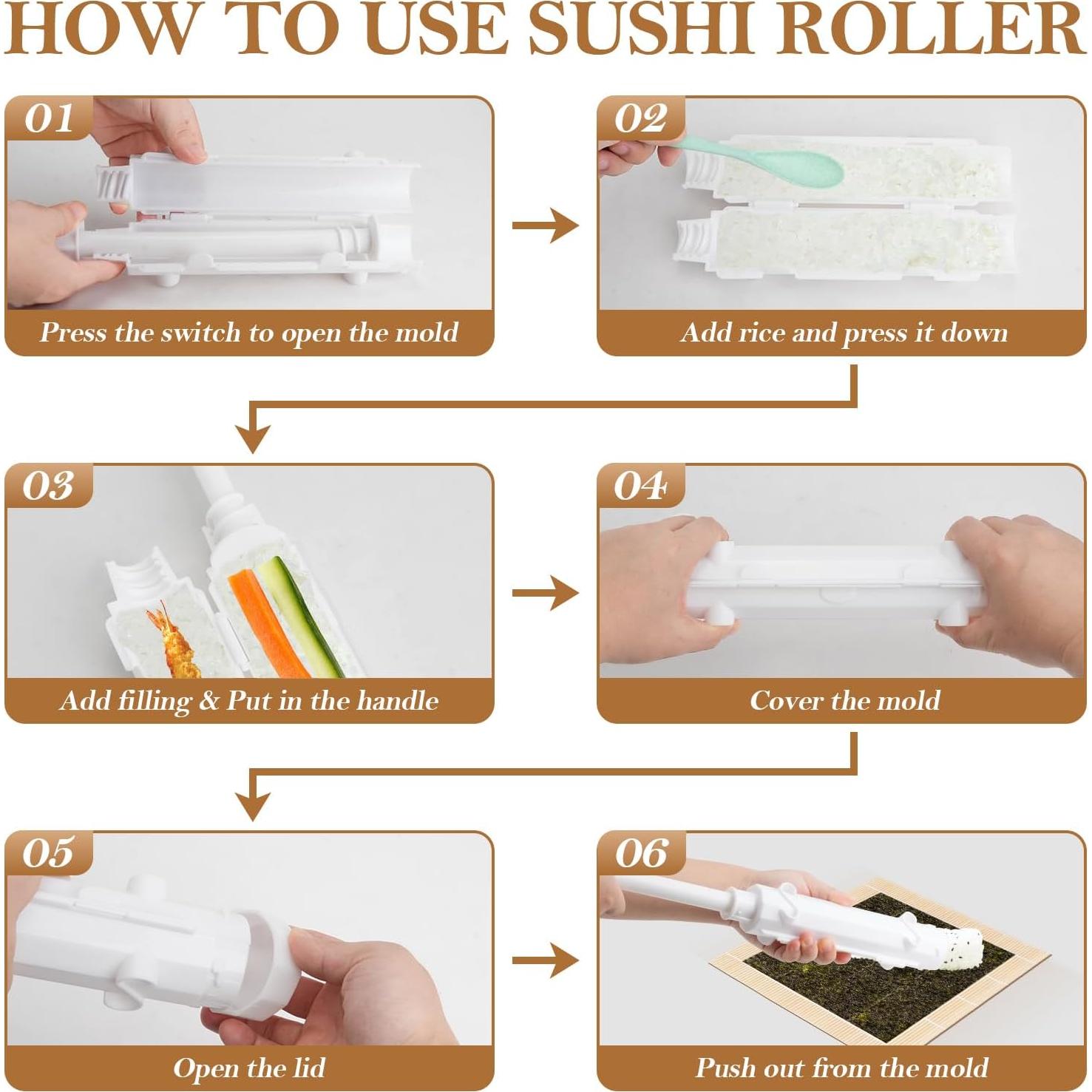 HOW TO USE SUSHI ROLLER

01
Press the switch to open the mold

02
Add rice and press it down

03
Add filling & Put in the handle

04
Cover the mold

05
Open the lid

06
Push out from the mold