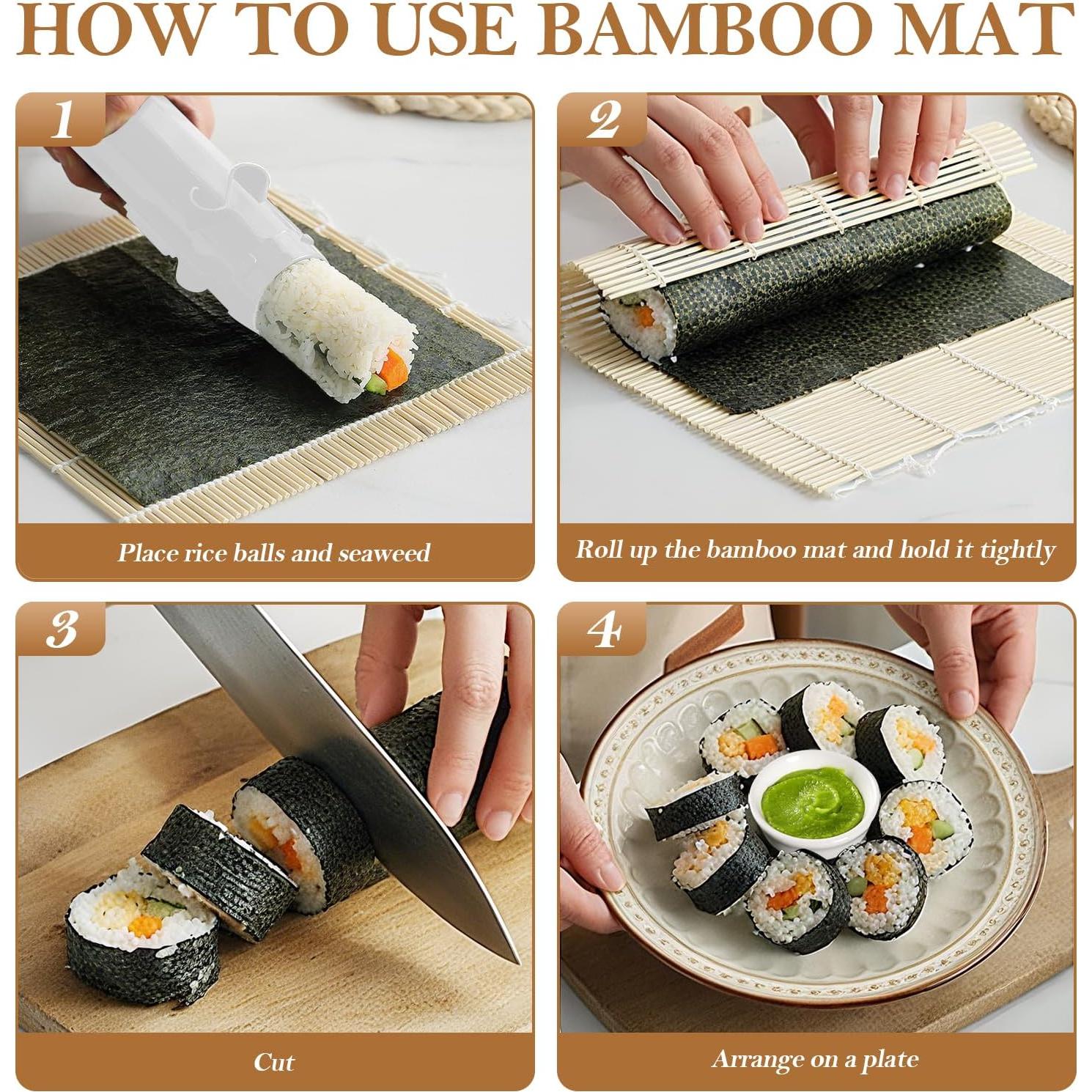 HOW TO USE BAMBOO MAT

1

Place rice balls and seaweed

2

Roll up the bamboo mat and hold it tightly

3

Cut

4

Arrange on a plate