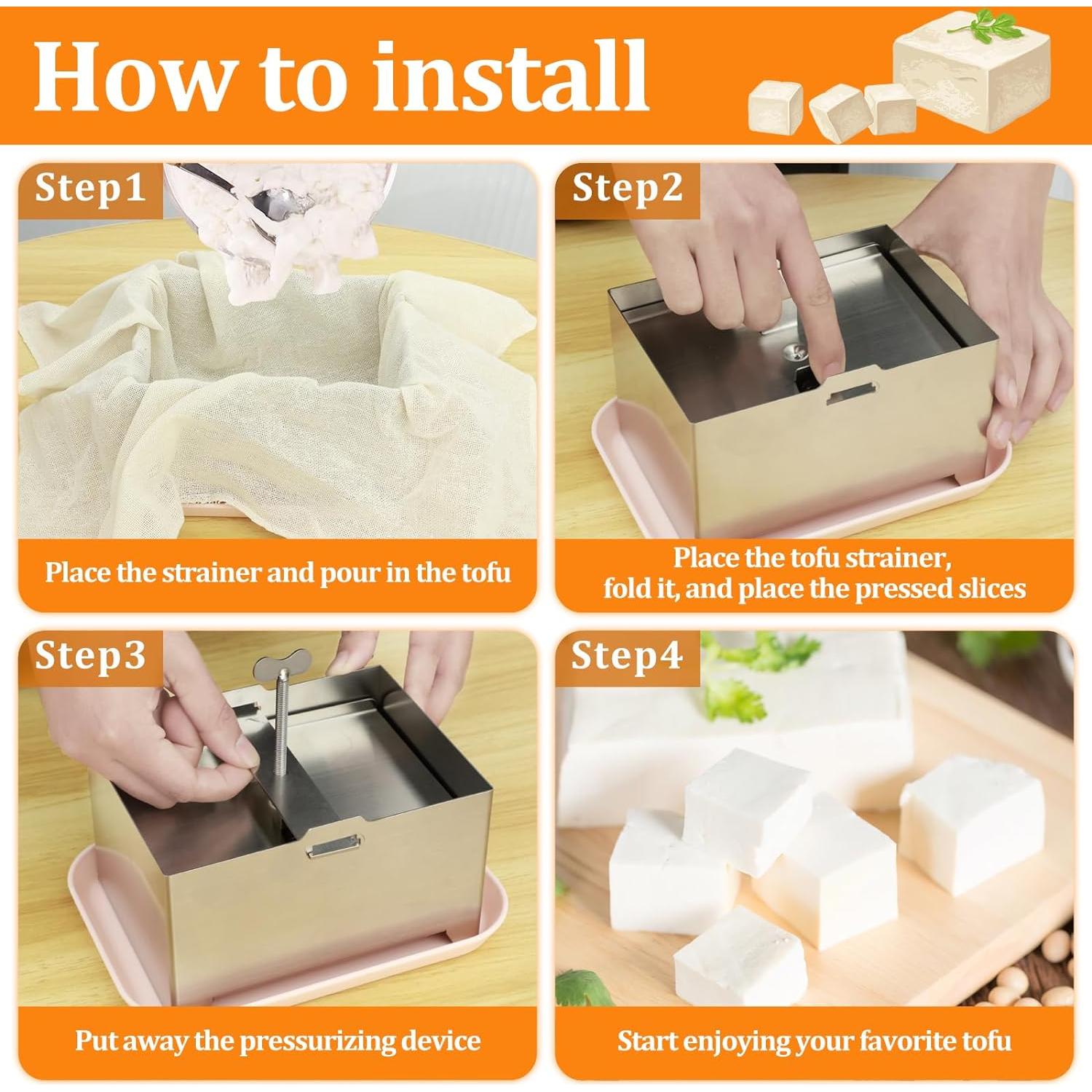 How to install

Step1

Place the strainer and pour in the tofu

Step2

Place the tofu strainer, fold it, and place the pressed slices

Step3

Put away the pressurizing device

Step4

Start enjoying your favorite tofu