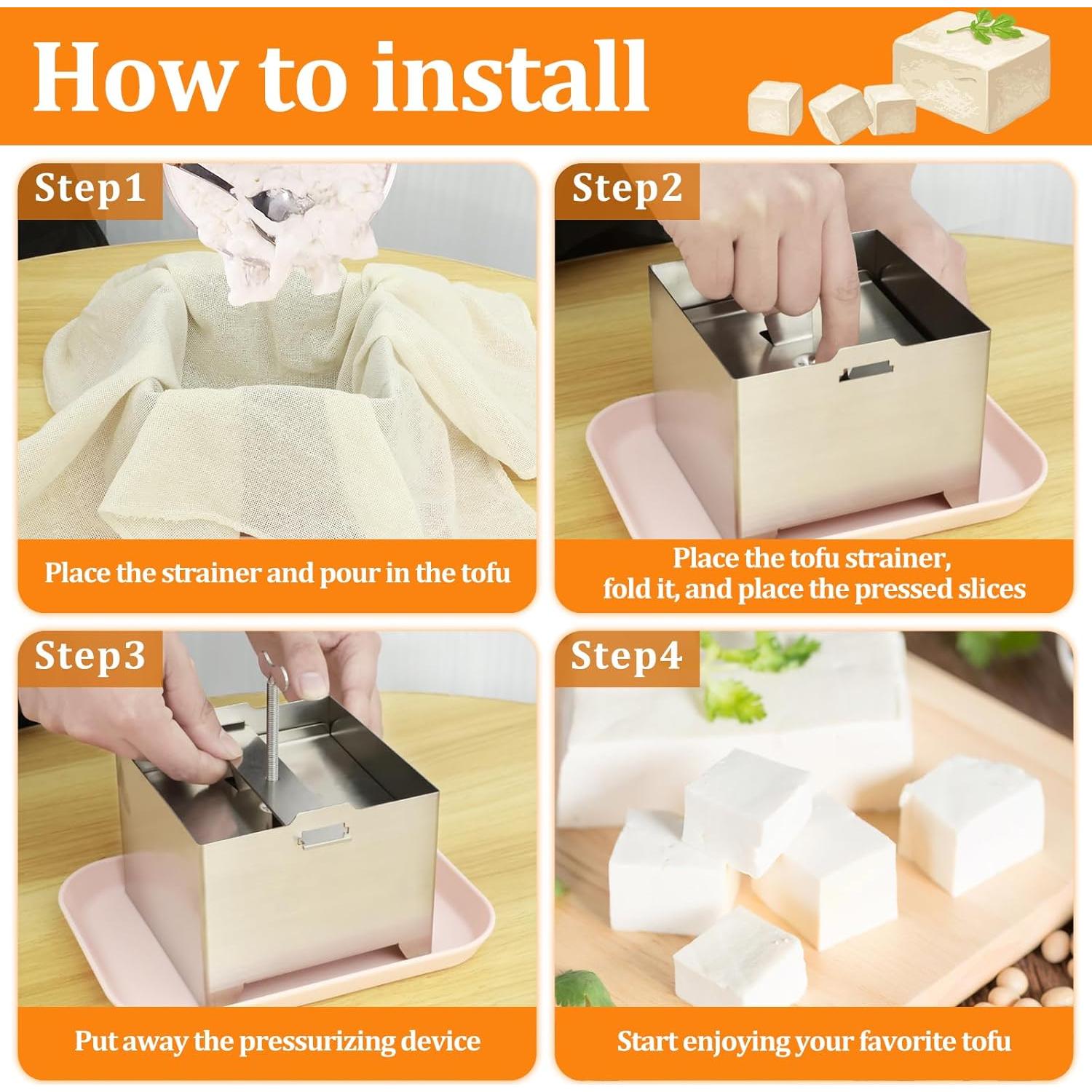 How to install

Step1

Place the strainer and pour in the tofu

Step2

Place the tofu strainer, fold it, and place the pressed slices

Step3

Put away the pressurizing device

Step4

Start enjoying your favorite tofu