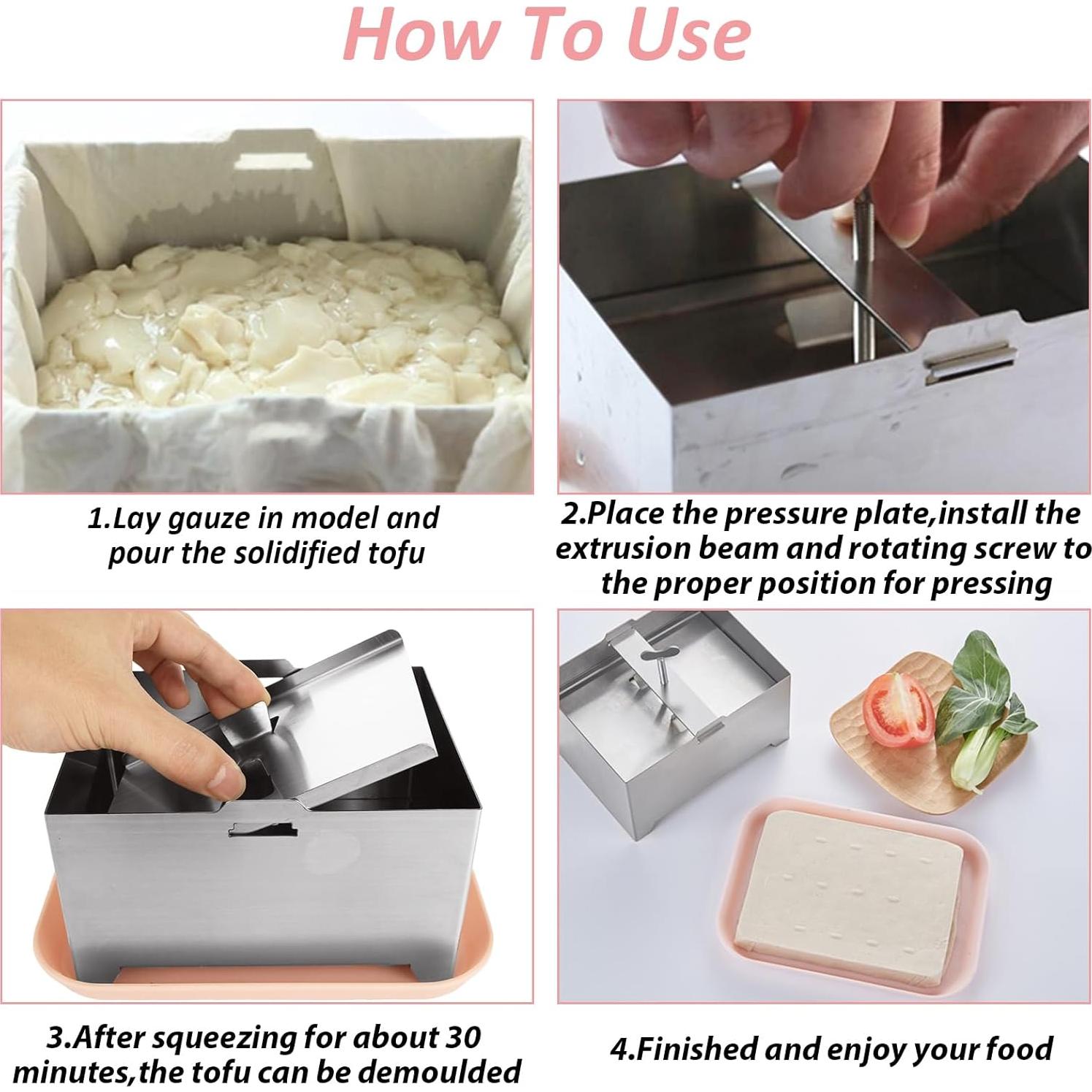 How To Use

1.Lay gauze in model and pour the solidified tofu

2.Place the pressure plate,install the extrusion beam and rotating screw to the proper position for pressing

3.After squeezing for about 30 minutes,the tofu can be demoulded

4.Finished and enjoy your food