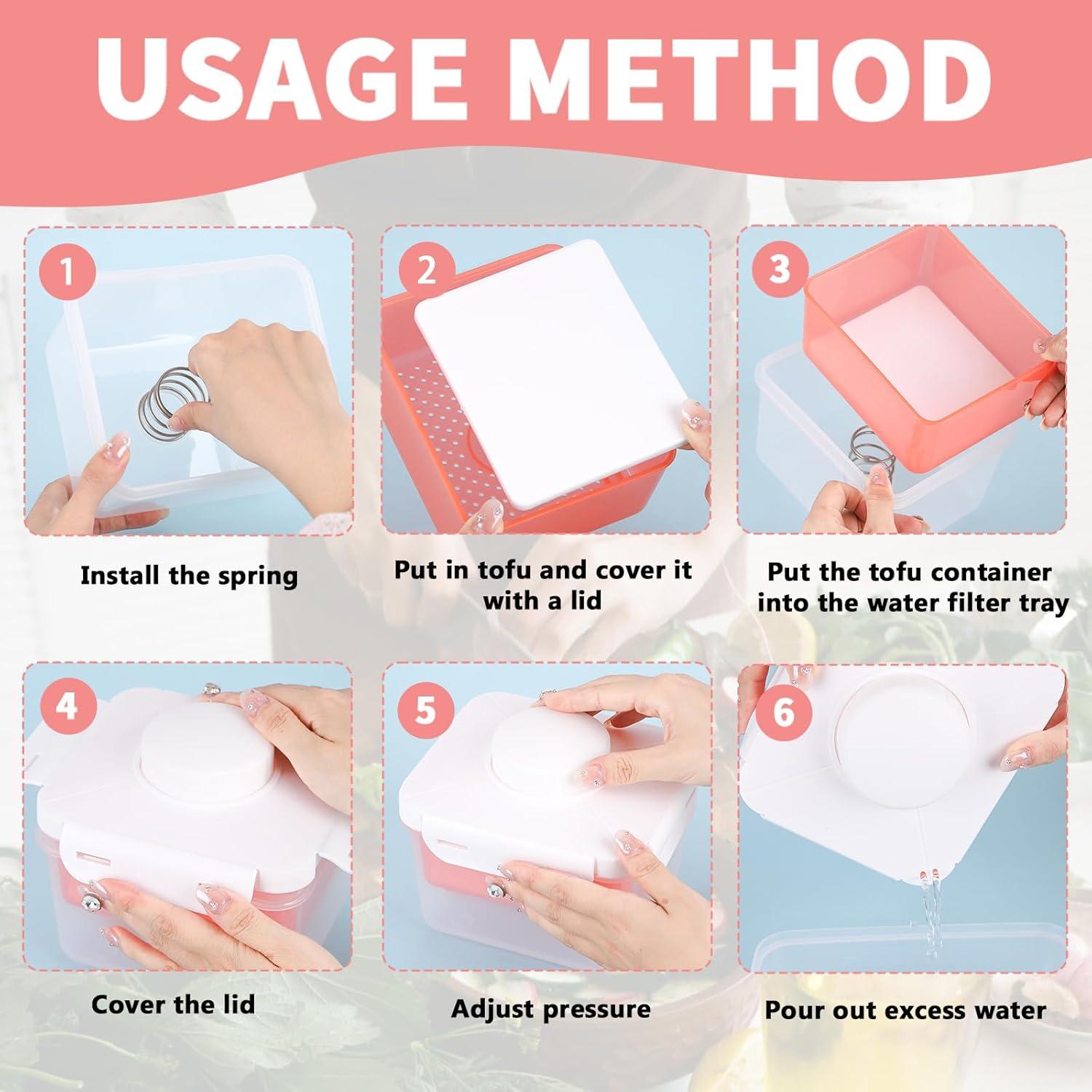 USAGE METHOD

1
Install the spring

2
Put in tofu and cover it with a lid

3
Put the tofu container into the water filter tray

4
Cover the lid

5
Adjust pressure

6
Pour out excess water