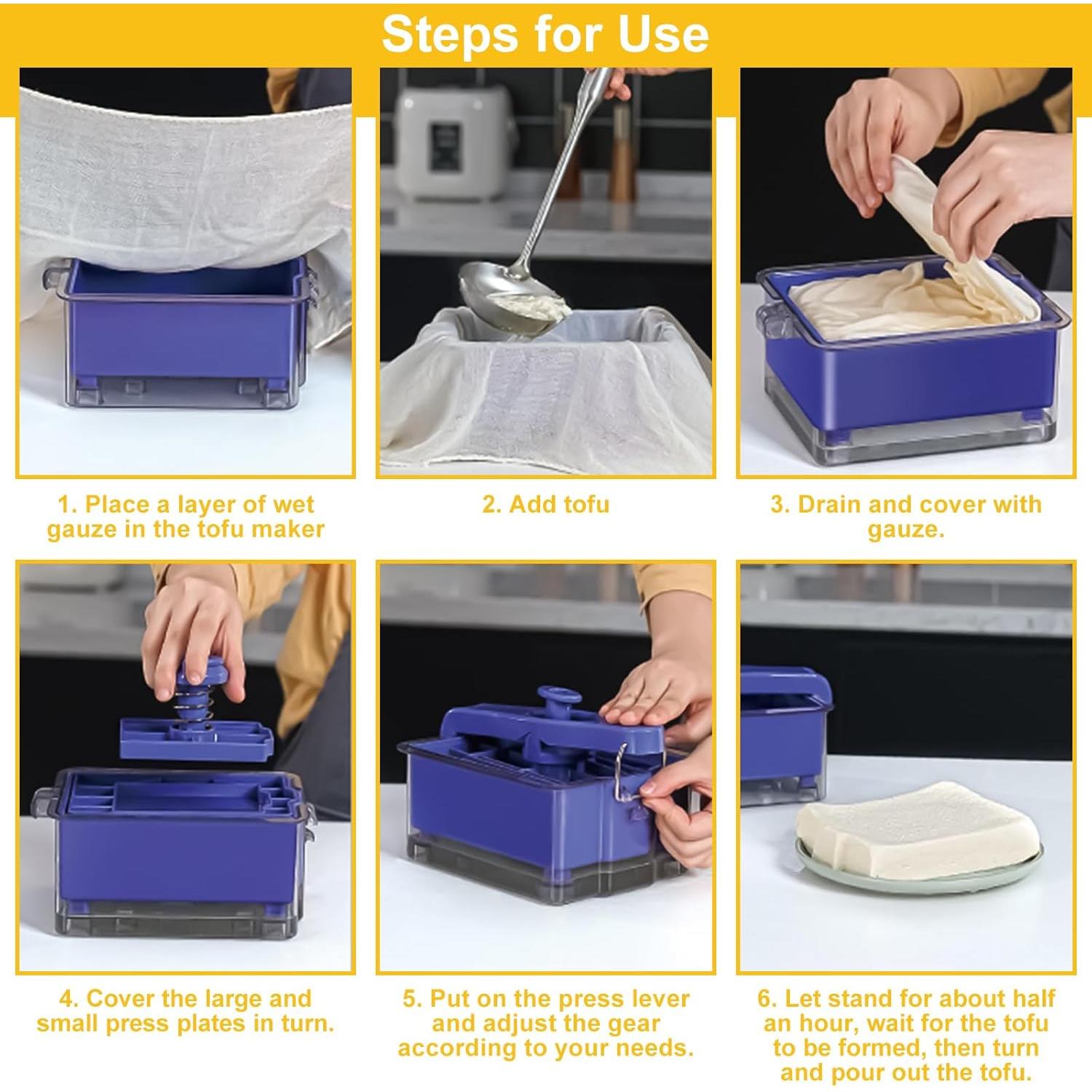 Steps for Use

1. Place a layer of wet gauze in the tofu maker

2. Add tofu

3. Drain and cover with gauze.

4. Cover the large and small press plates in turn.

5. Put on the press lever and adjust the gear according to your needs.

6. Let stand for about half an hour, wait for the tofu to be formed, then turn and pour out the tofu.