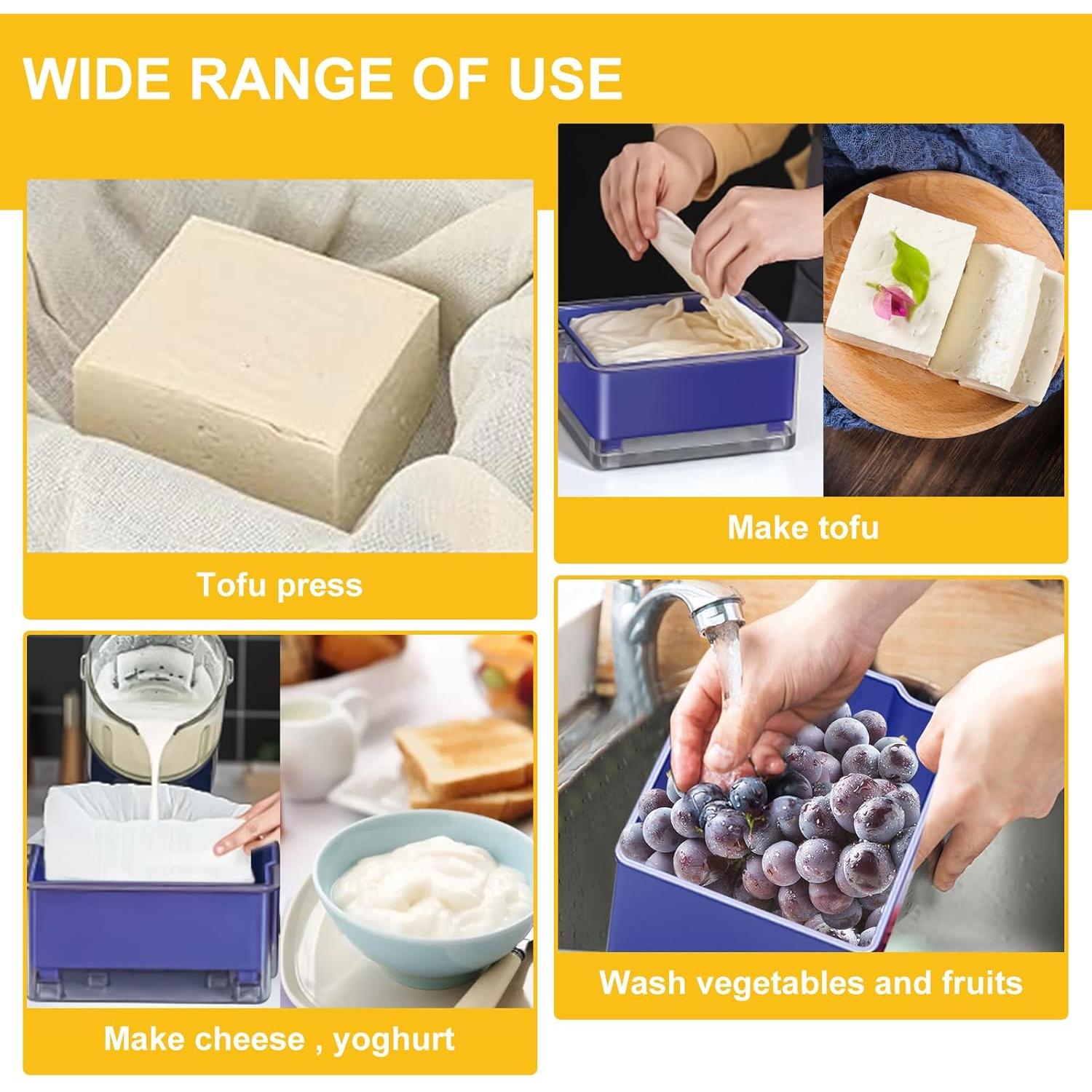 WIDE RANGE OF USE

Tofu press

Make tofu

Make cheese , yoghurt

Wash vegetables and fruits