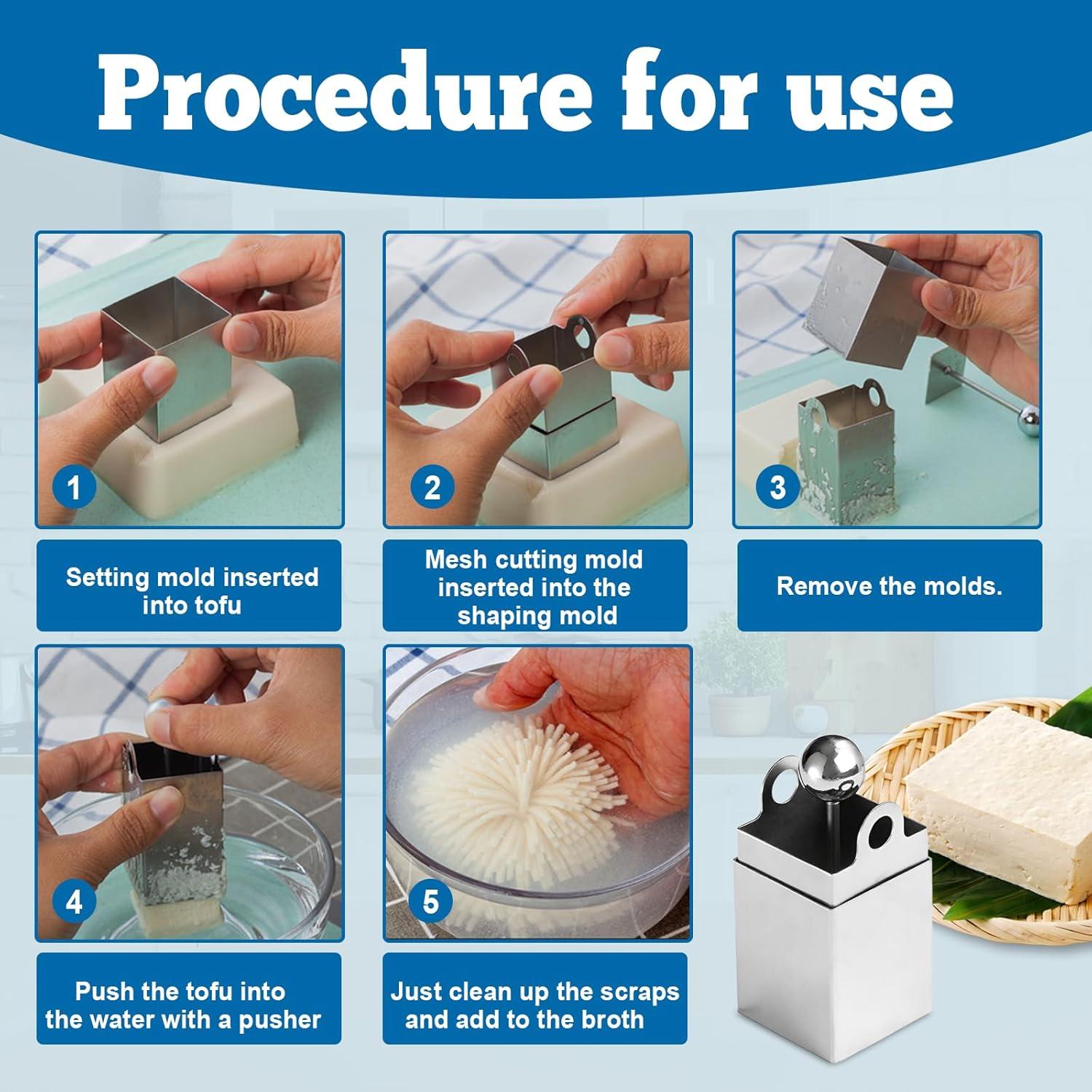 Procedure for use

1

Setting mold inserted into tofu

2

Mesh cutting mold inserted into the shaping mold

3

Remove the molds.

4

Push the tofu into the water with a pusher

5

Just clean up the scraps and add to the broth