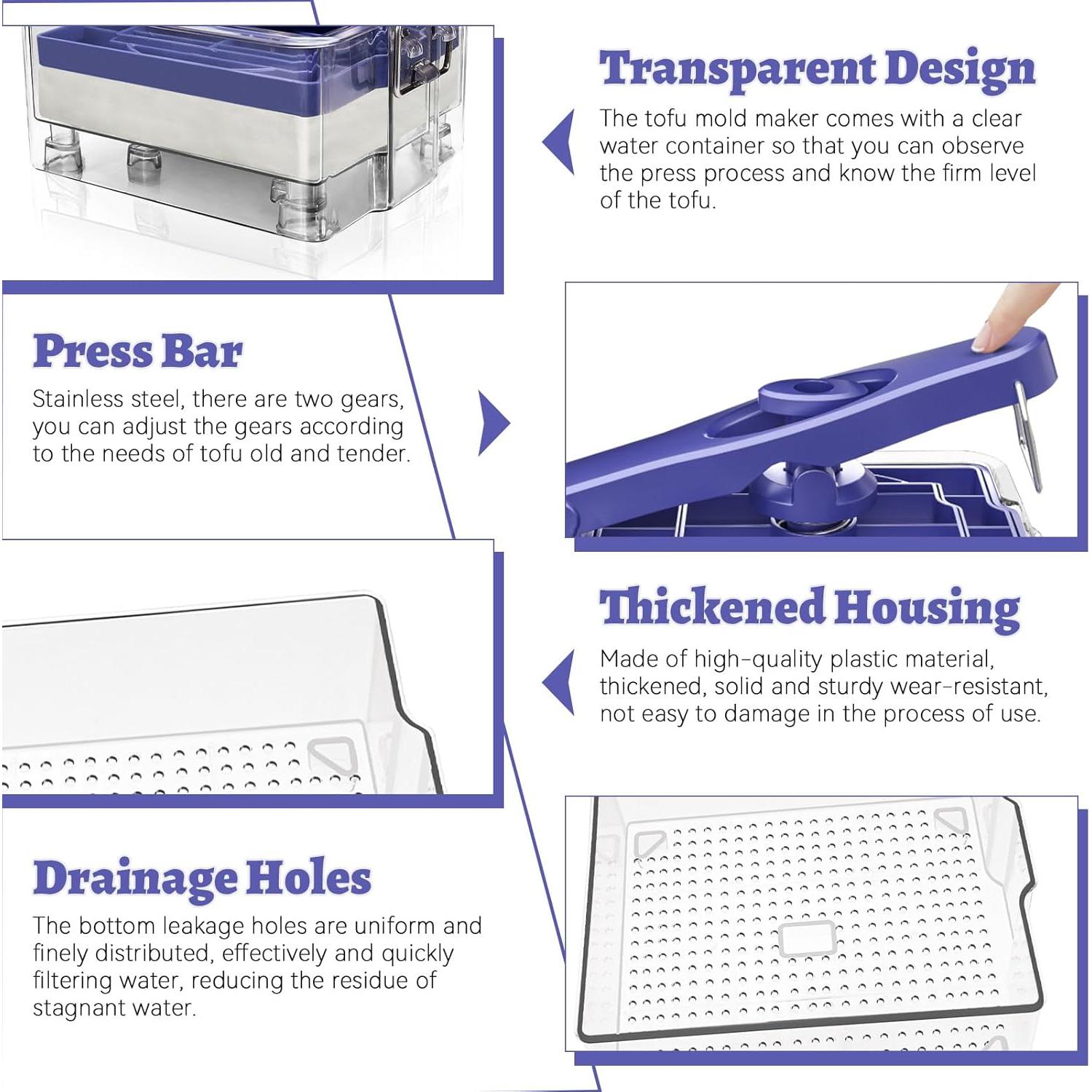 Transparent Design

The tofu mold maker comes with a clear water container so that you can observe the press process and know the firm level of the tofu.

Press Bar

Stainless steel, there are two gears, you can adjust the gears according to the needs of tofu old and tender.

Thickened Housing

Made of high-quality plastic material, thickened, solid and sturdy wear-resistant, not easy to damage in the process of use.

Drainage Holes

The bottom leakage holes are uniform and finely distributed, effectively and quickly filtering water, reducing the residue of stagnant water.