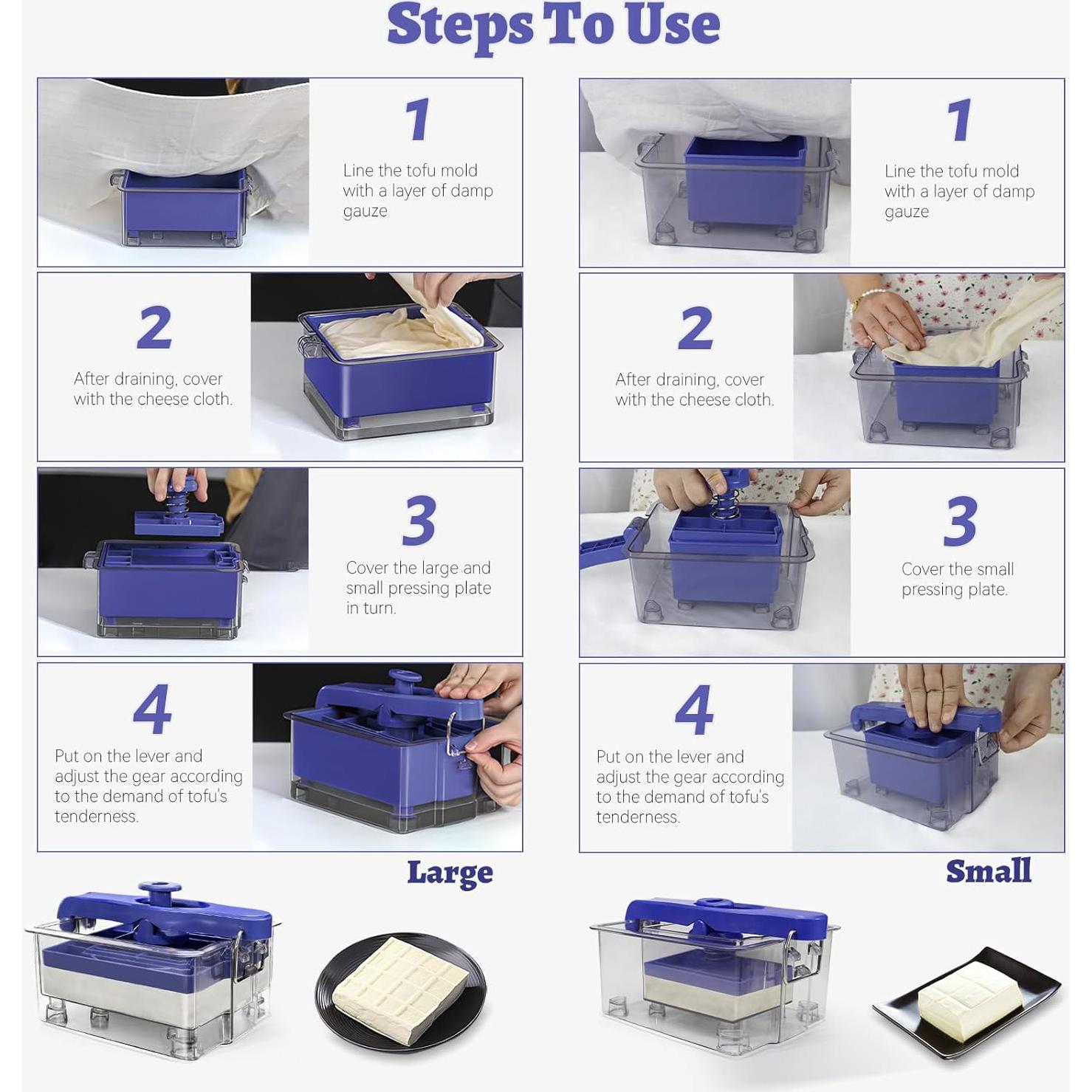 Steps To Use

1
Line the tofu mold with a layer of damp gauze

2
After draining, cover with the cheese cloth.

3
Cover the large and small pressing plate in turn.

4
Put on the lever and adjust the gear according to the demand of tofu's tenderness.

Large

1
Line the tofu mold with a layer of damp gauze

2
After draining, cover with the cheese cloth.

3
Cover the small pressing plate.

4
Put on the lever and adjust the gear according to the demand of tofu's tenderness.

Small