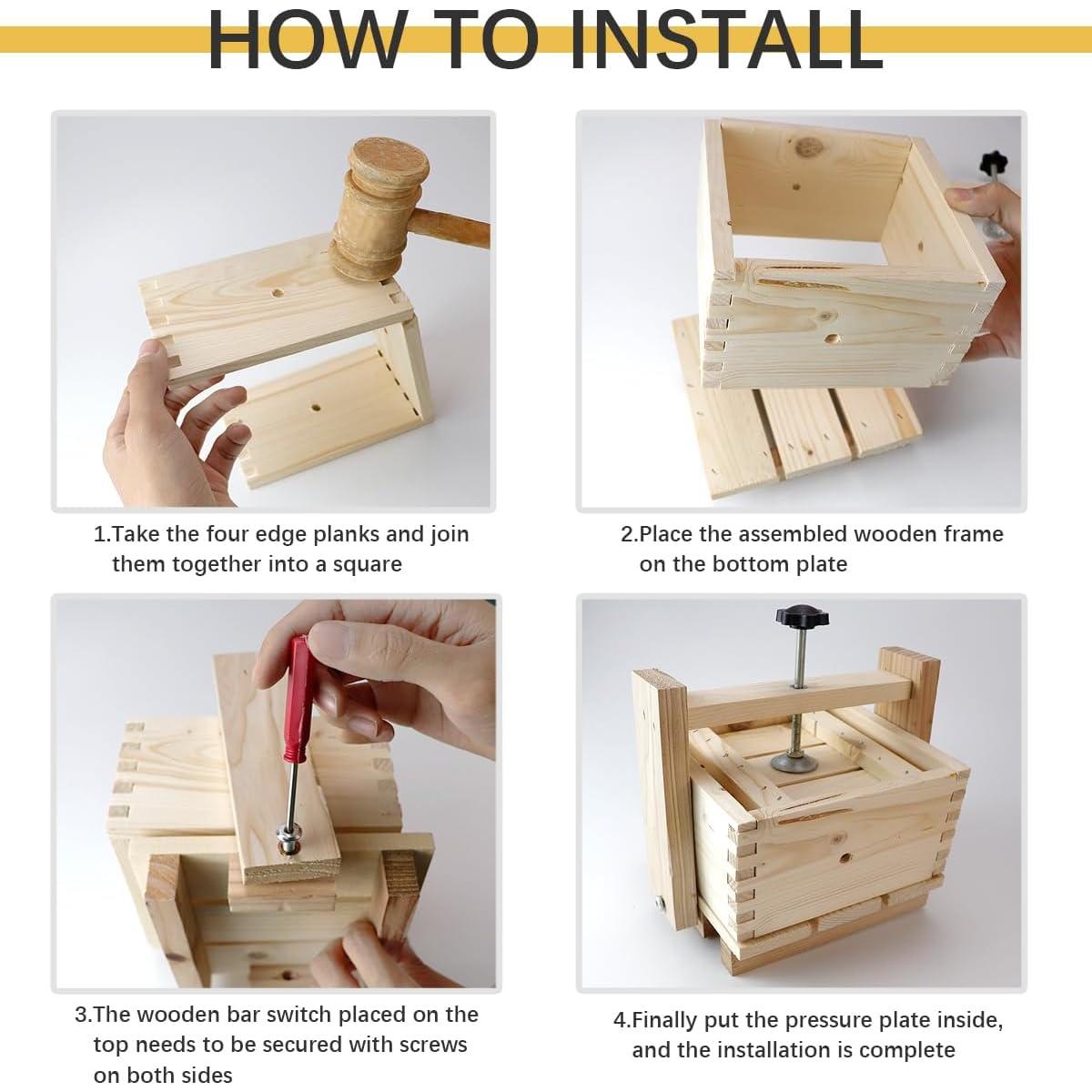 HOW TO INSTALL

1.Take the four edge planks and join them together into a square

2.Place the assembled wooden frame on the bottom plate

3.The wooden bar switch placed on the top needs to be secured with screws on both sides

4.Finally put the pressure plate inside, and the installation is complete