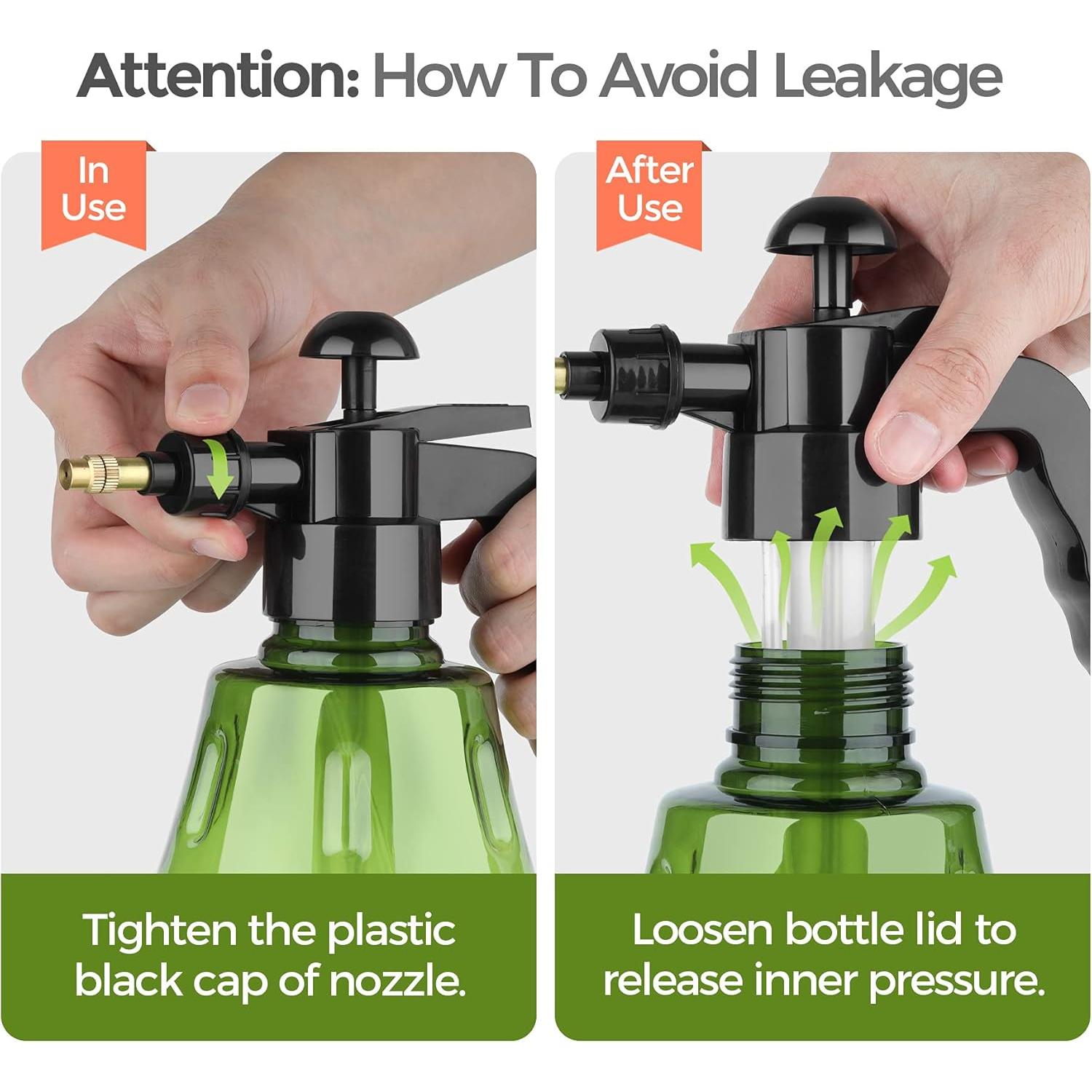 Attention: How To Avoid Leakage

In Use

Tighten the plastic black cap of nozzle.

After Use

Loosen bottle lid to release inner pressure.