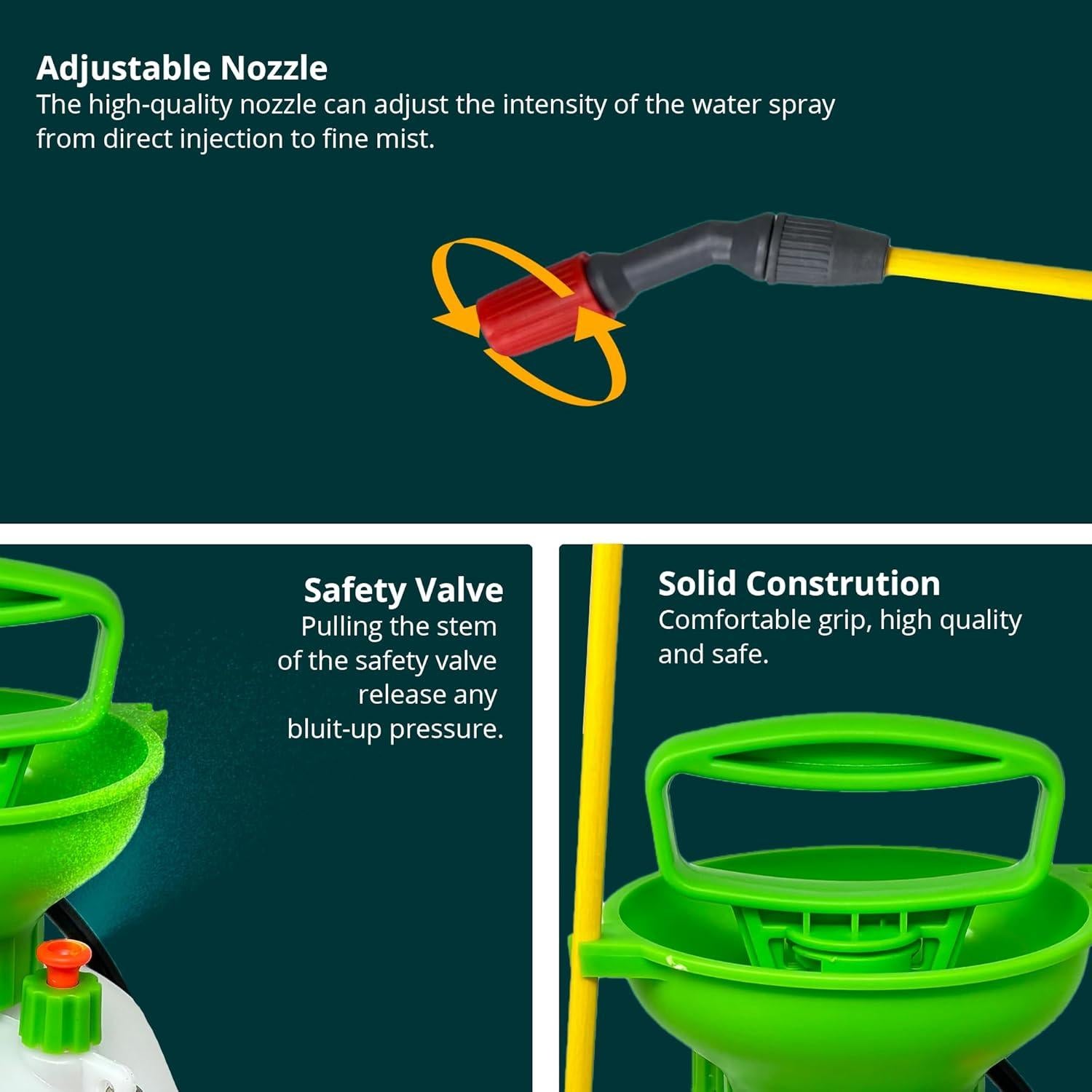 Adjustable Nozzle
The high-quality nozzle can adjust the intensity of the water spray from direct injection to fine mist.

Safety Valve
Pulling the stem of the safety valve release any bluit-up pressure.

Solid Constrution
Comfortable grip, high quality and safe.