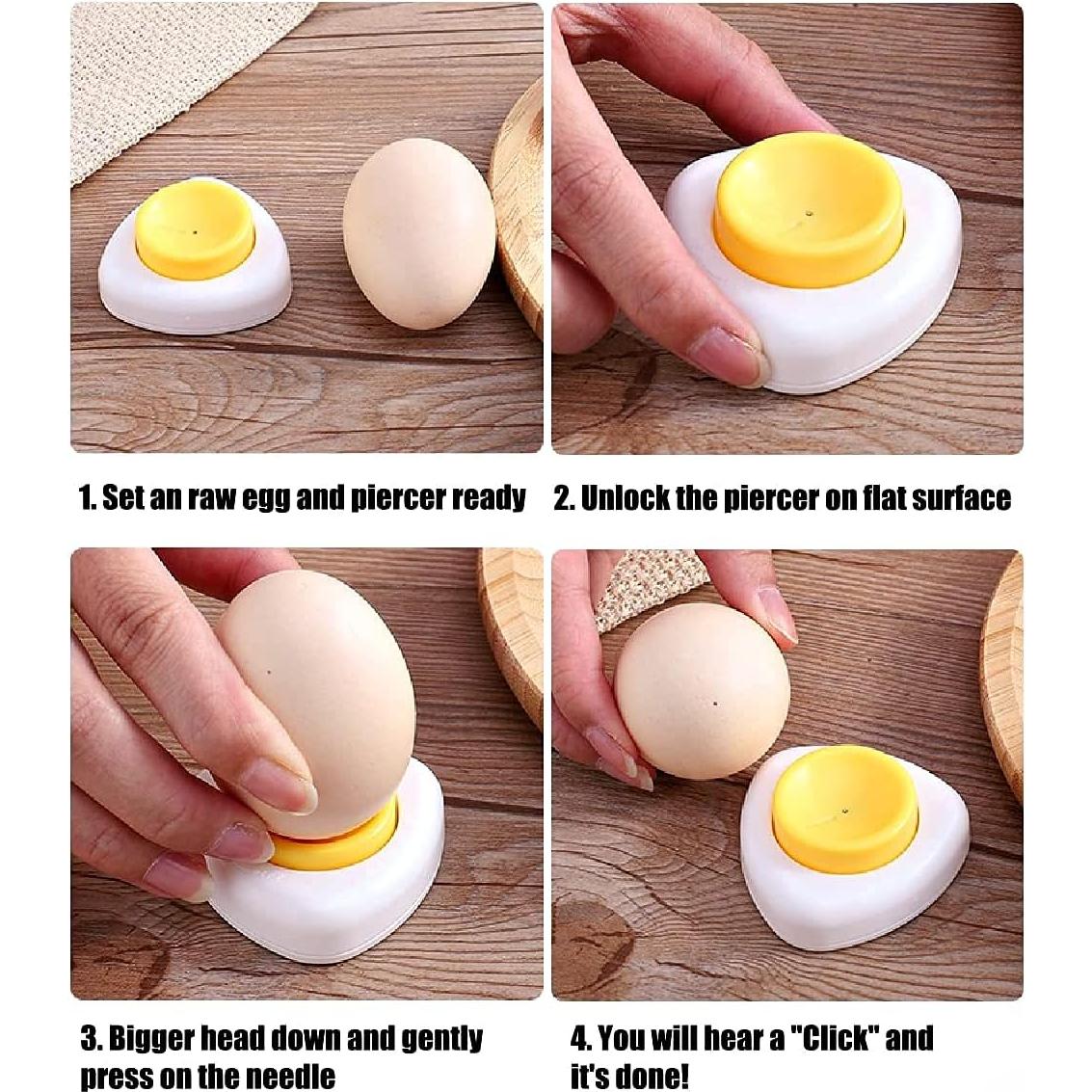 1. Set an raw egg and piercer ready

2. Unlock the piercer on flat surface

3. Bigger head down and gently press on the needle

4. You will hear a "Click" and it's done!