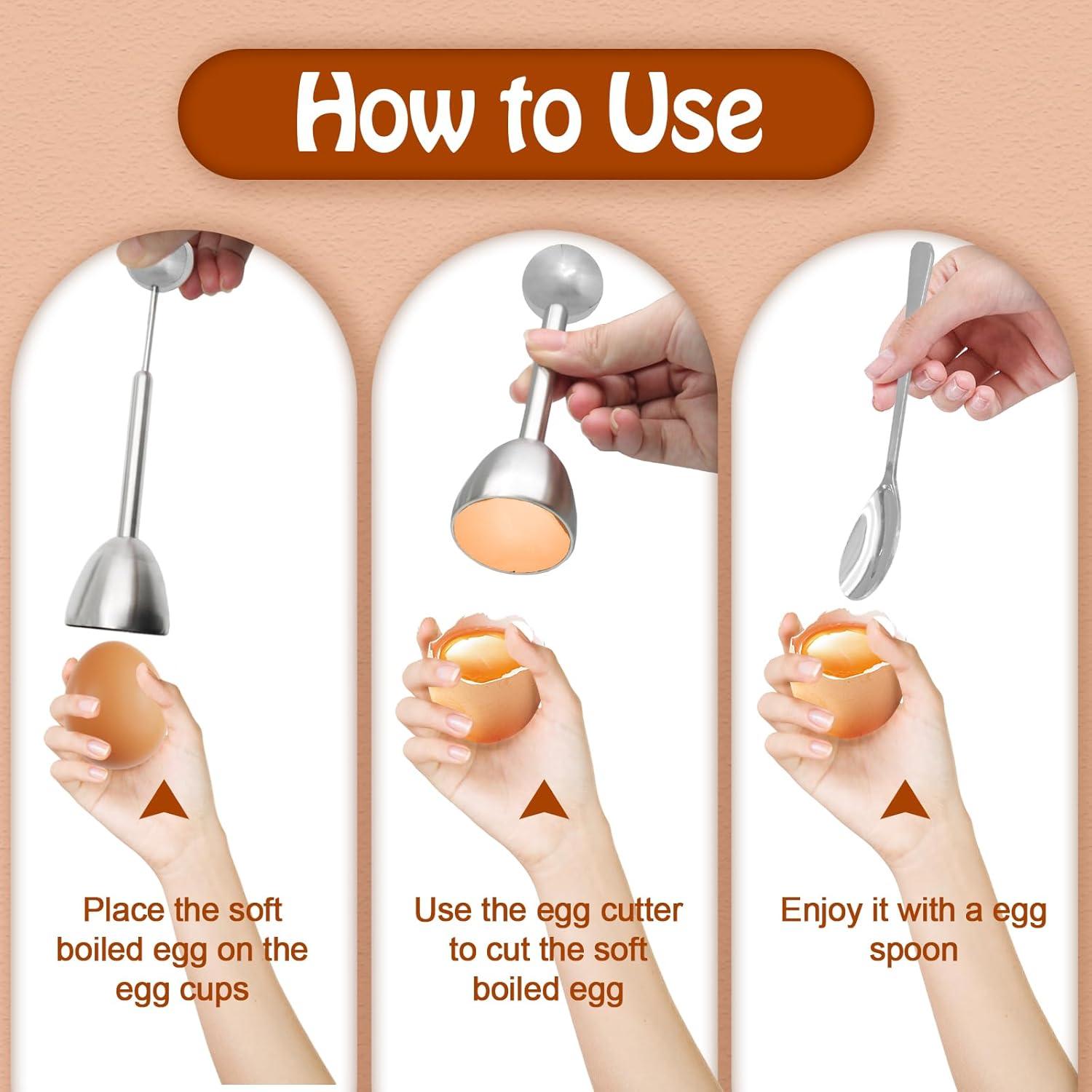 How to Use

Place the soft boiled egg on the egg cups

Use the egg cutter to cut the soft boiled egg

Enjoy it with a egg spoon