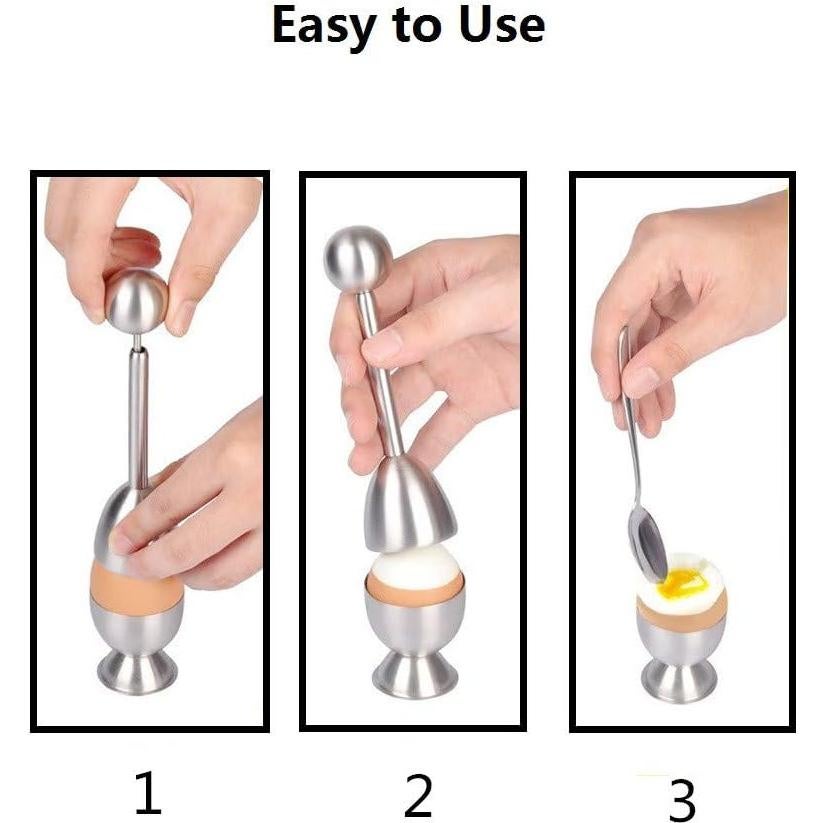 Easy to Use

1

2

3