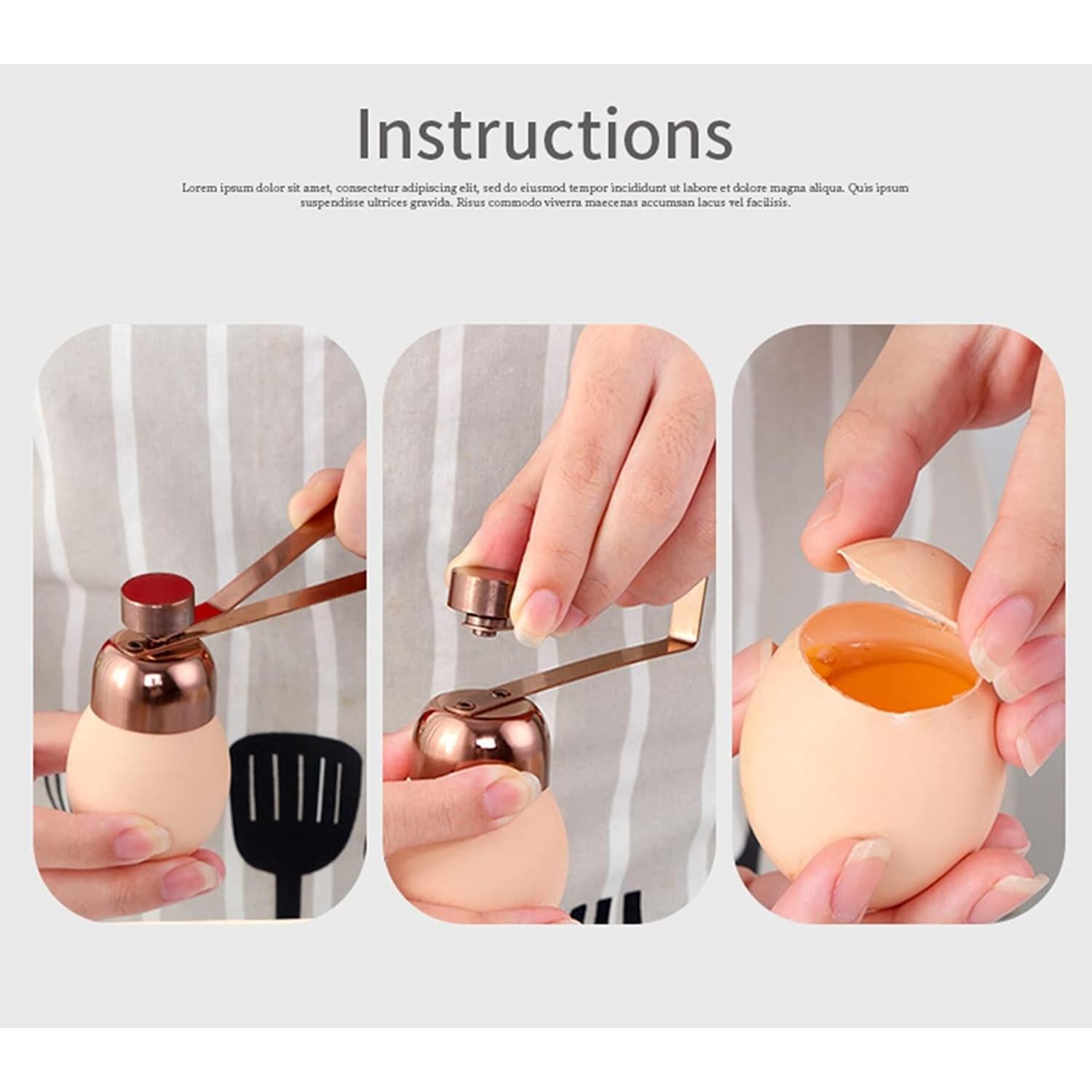 Instructions

Lorem ipsum dolor sit amet, consectetur adipiscing elit, sed do eiusmod tempor incididunt ut labore et dolore magna aliqua. Quis ipsum suspendisse ultrices gravida. Risus commodo viverra maecenas accumsan lacus vel facilisis.