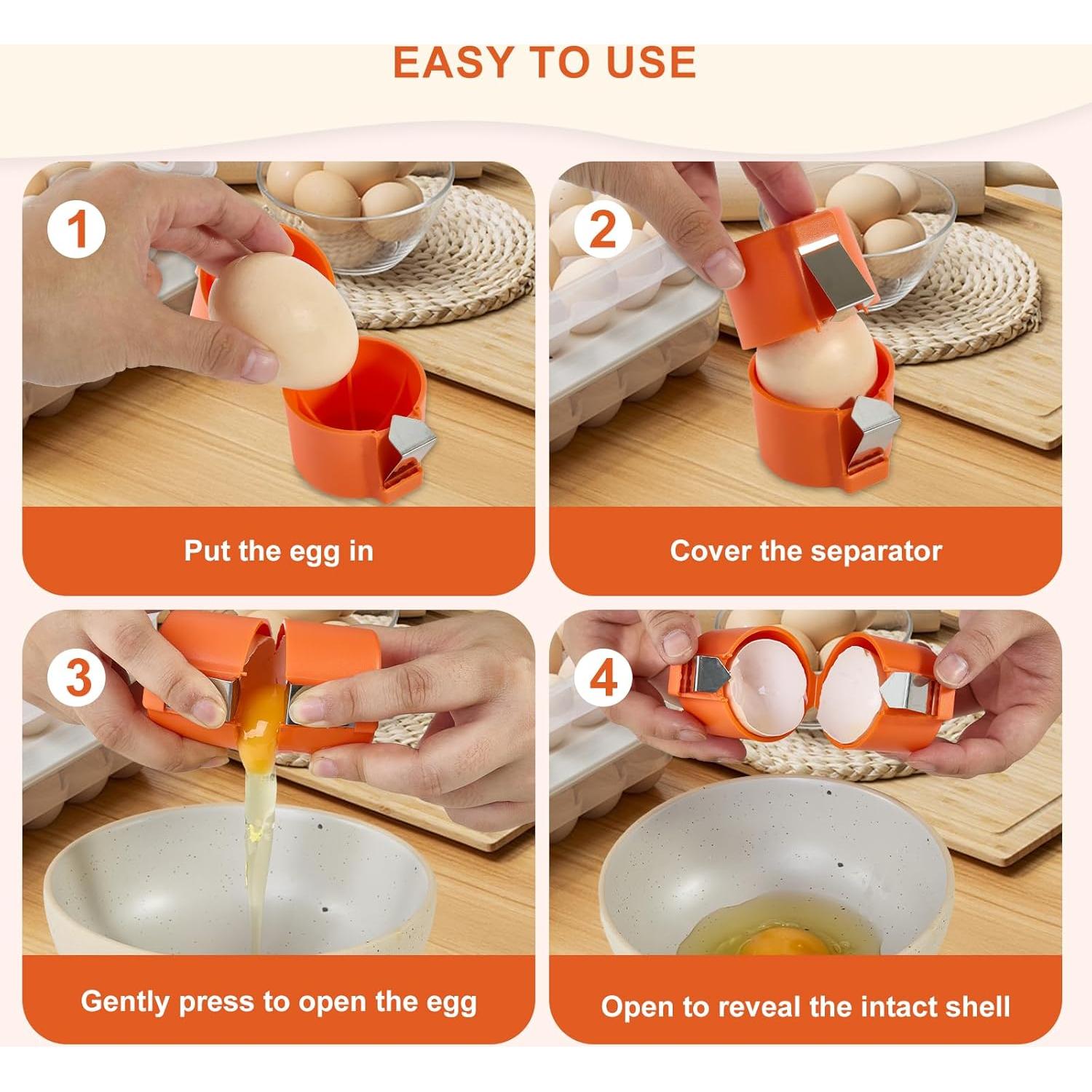 EASY TO USE

1

Put the egg in

2

Cover the separator

3

Gently press to open the egg

4

Open to reveal the intact shell