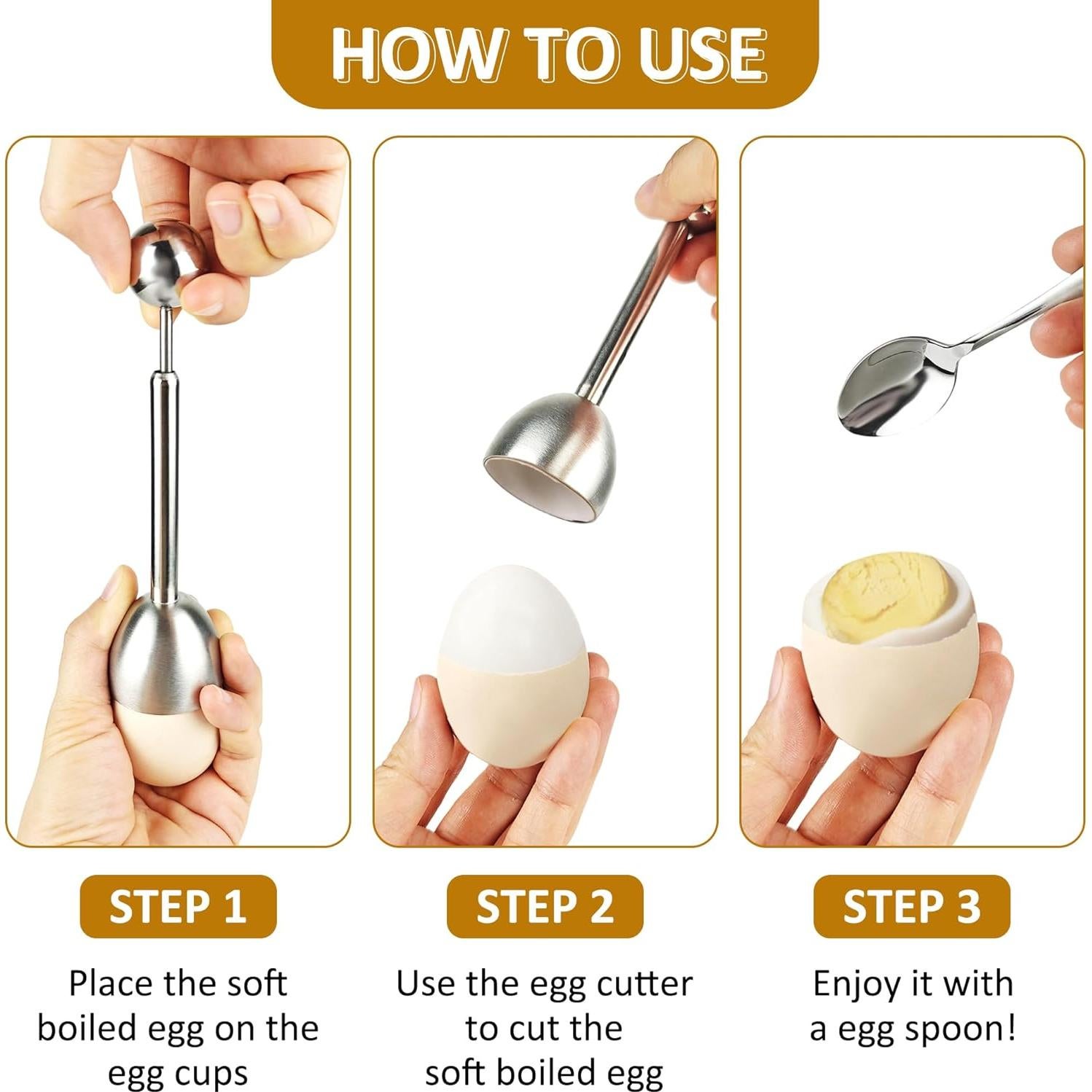 HOW TO USE

STEP 1

Place the soft boiled egg on the egg cups

STEP 2

Use the egg cutter to cut the soft boiled egg

STEP 3

Enjoy it with a egg spoon!