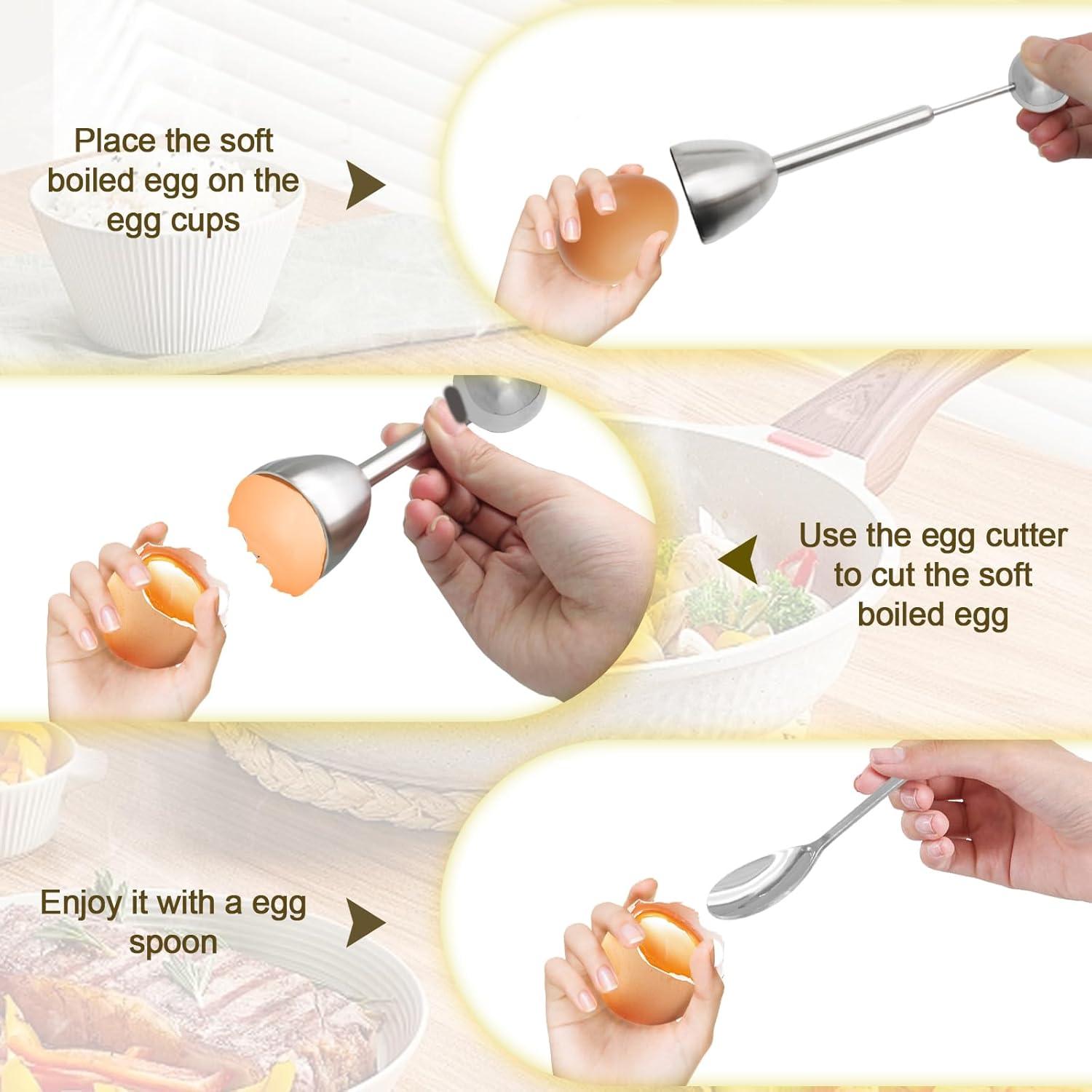 Place the soft boiled egg on the egg cups

Use the egg cutter to cut the soft boiled egg

Enjoy it with a egg spoon