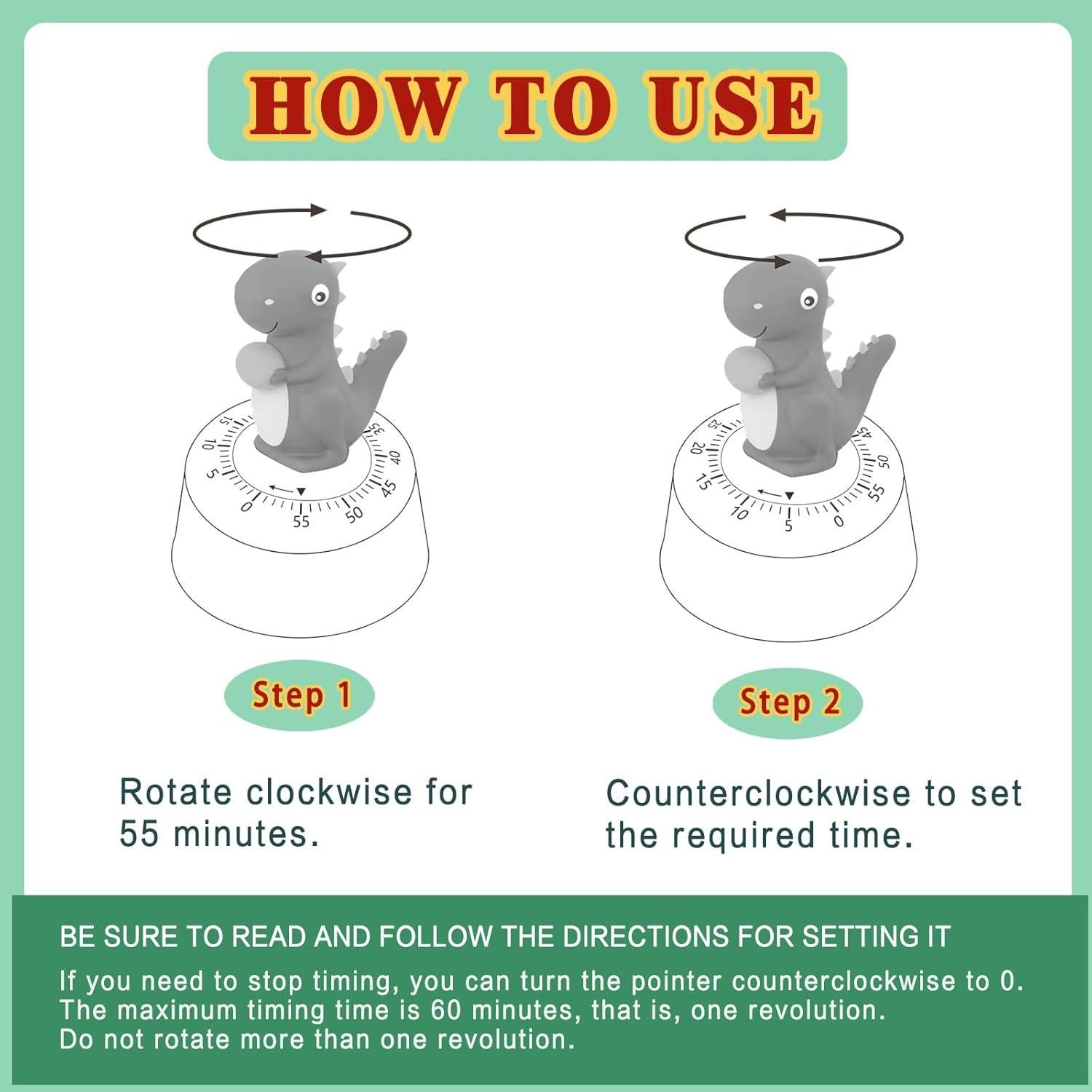 HOW TO USE

15 10 5 0 55 50 45 40 35

25 20 15 10 5 0 55 50 45

Step 1

Rotate clockwise for 55 minutes.

Step 2

Counterclockwise to set the required time.

BE SURE TO READ AND FOLLOW THE DIRECTIONS FOR SETTING IT

If you need to stop timing, you can turn the pointer counterclockwise to 0.
The maximum timing time is 60 minutes, that is, one revolution.
Do not rotate more than one revolution.