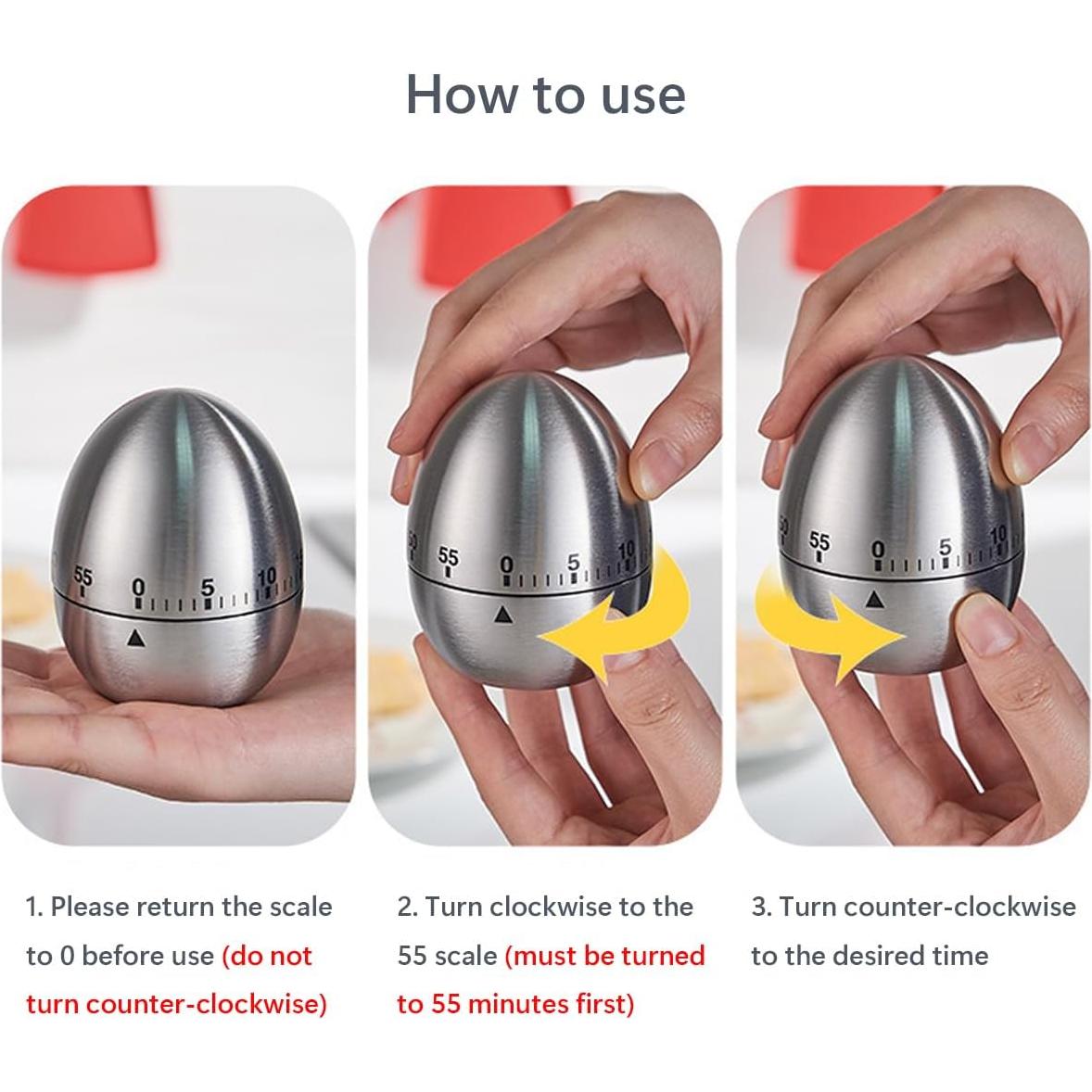 How to use

55 0 5 10

55 0 5 10

55 0 5 10

1. Please return the scale to 0 before use (do not turn counter-clockwise)

2. Turn clockwise to the 55 scale (must be turned to 55 minutes first)

3. Turn counter-clockwise to the desired time