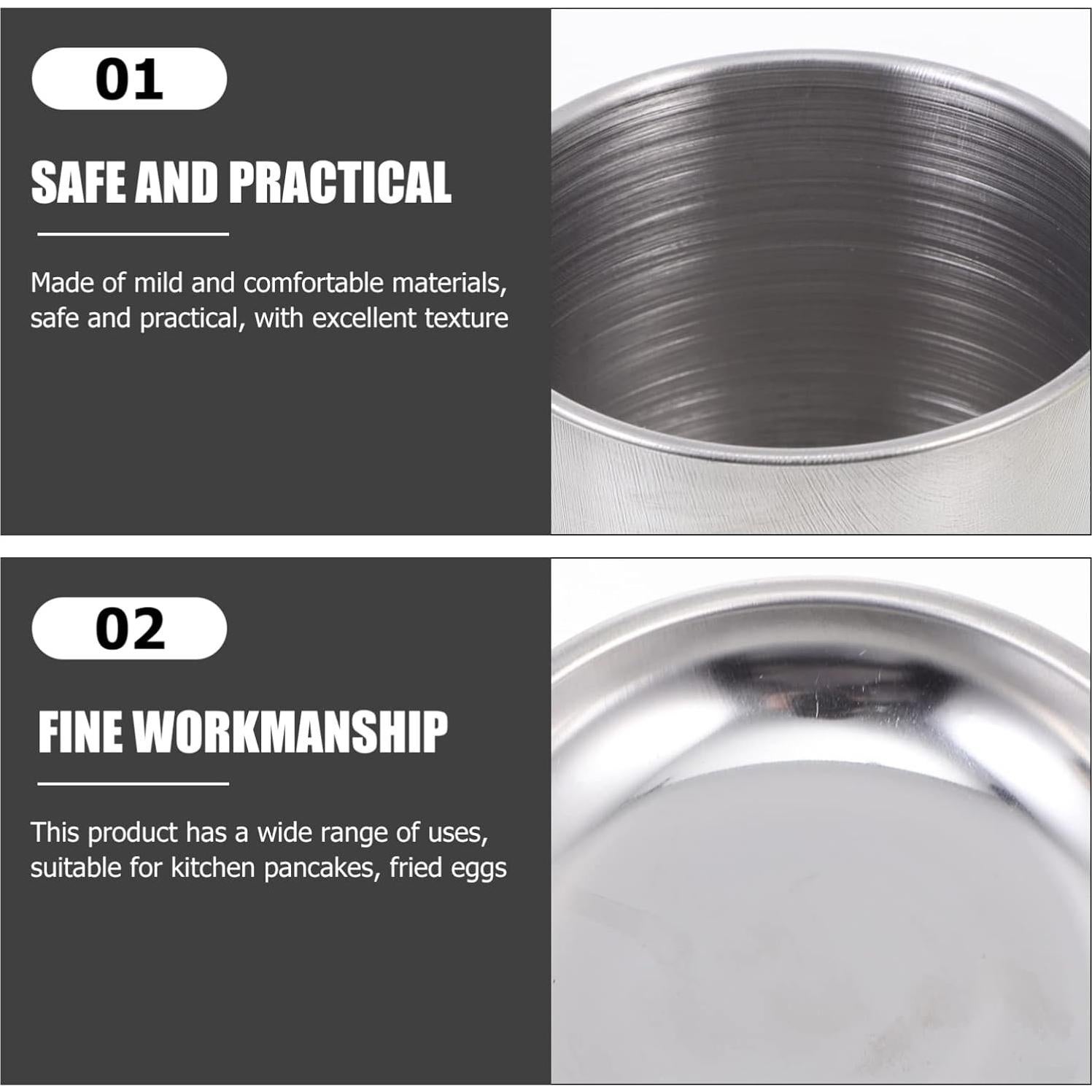 01

SAFE AND PRACTICAL

Made of mild and comfortable materials, safe and practical, with excellent texture

02

FINE WORKMANSHIP

This product has a wide range of uses, suitable for kitchen pancakes, fried eggs