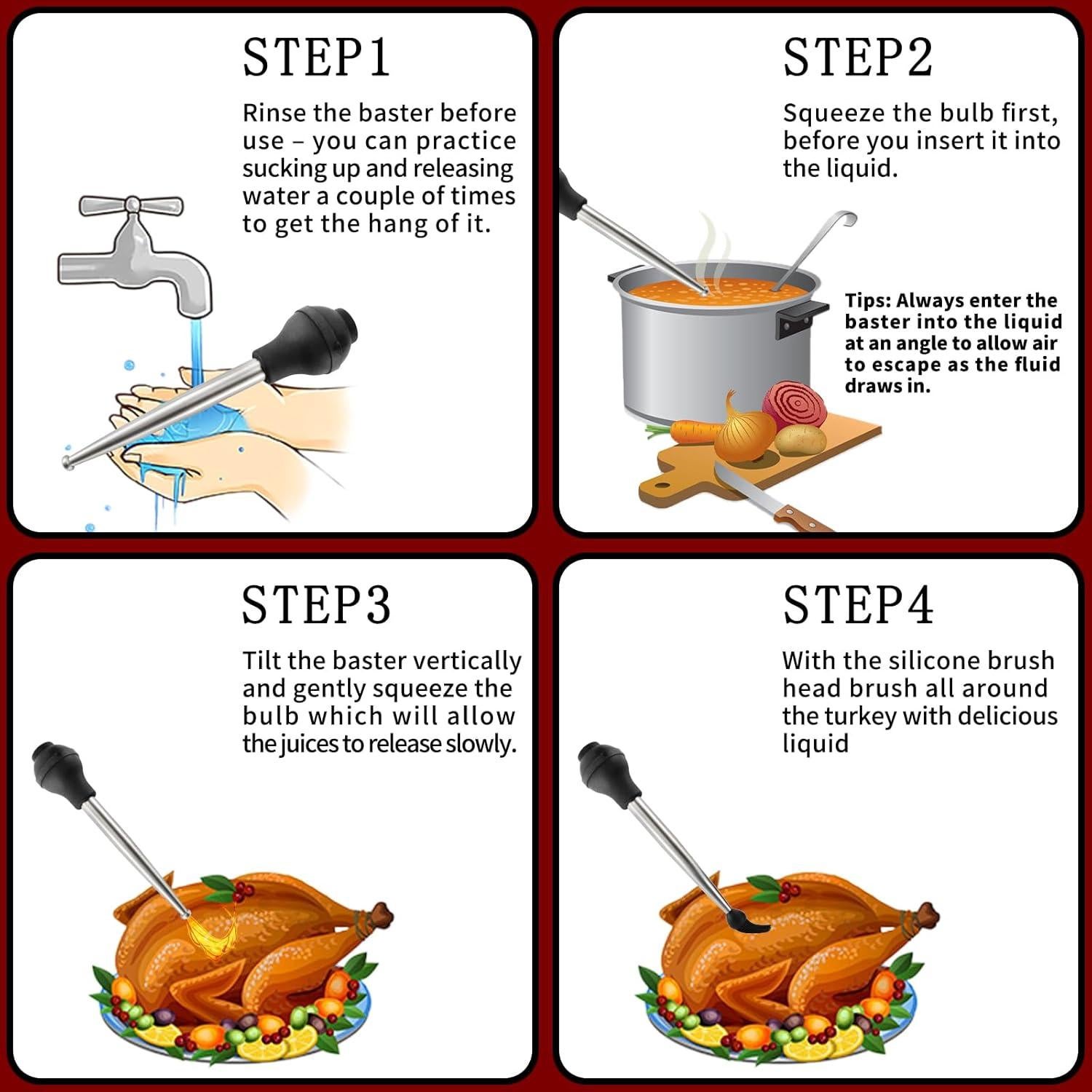 STEP1

Rinse the baster before use – you can practice sucking up and releasing water a couple of times to get the hang of it.

STEP2

Squeeze the bulb first, before you insert it into the liquid.

Tips: Always enter the baster into the liquid at an angle to allow air to escape as the fluid draws in.

STEP3

Tilt the baster vertically and gently squeeze the bulb which will allow the juices to release slowly.

STEP4

With the silicone brush head brush all around the turkey with delicious liquid