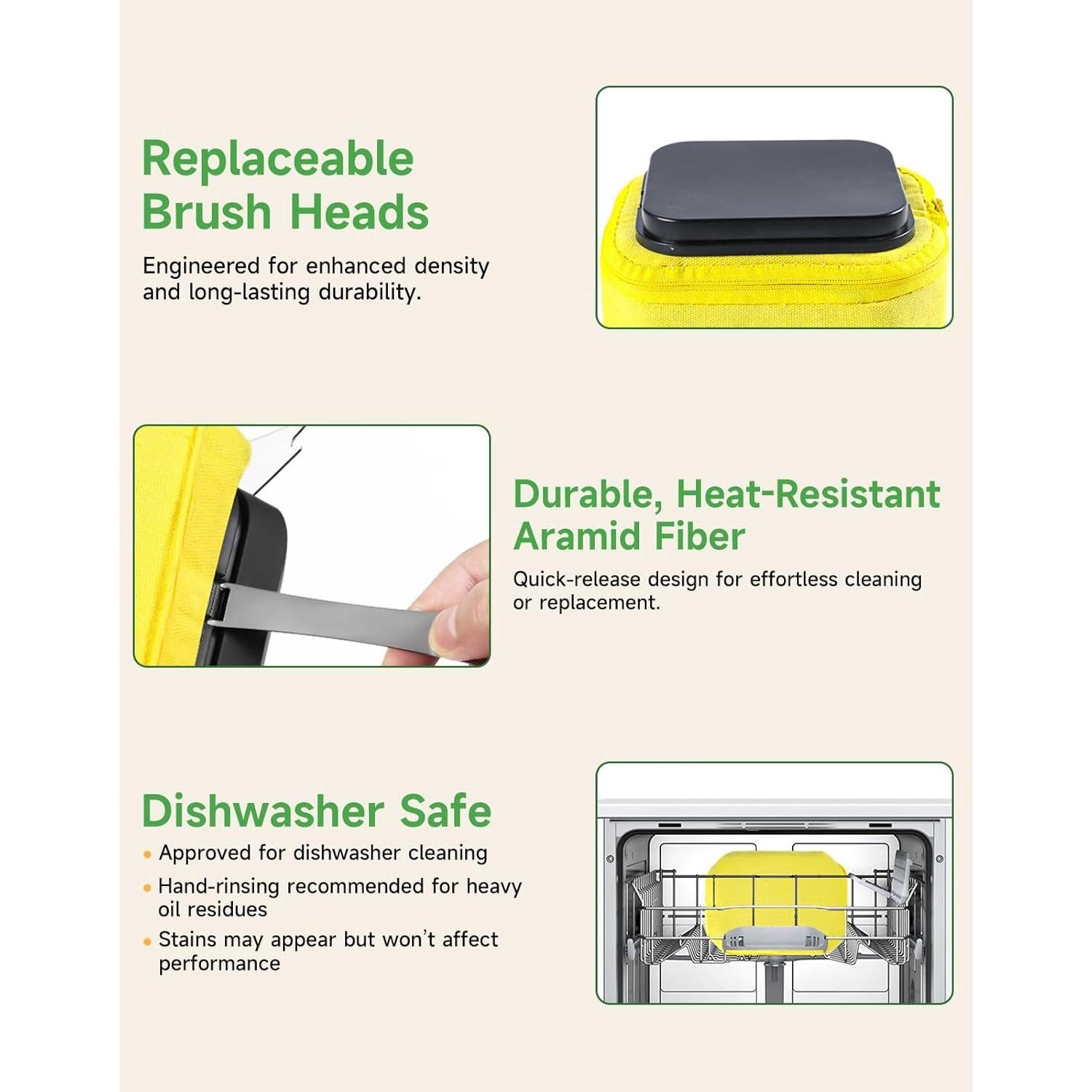 Replaceable Brush Heads

Engineered for enhanced density and long-lasting durability.

Durable, Heat-Resistant Aramid Fiber

Quick-release design for effortless cleaning or replacement.

Dishwasher Safe

• Approved for dishwasher cleaning
• Hand-rinsing recommended for heavy oil residues
• Stains may appear but won't affect performance