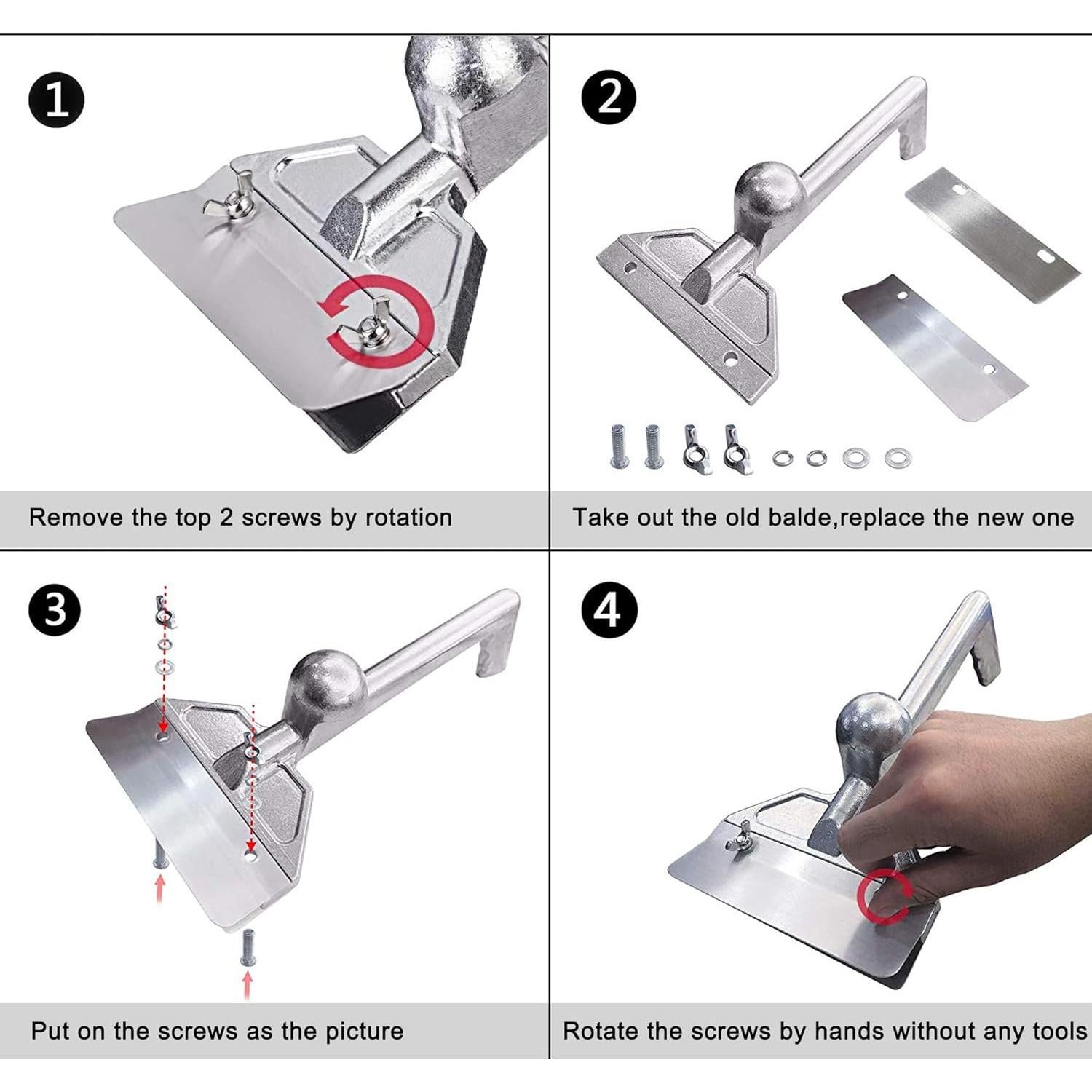 1

Remove the top 2 screws by rotation

2

Take out the old balde,replace the new one

3

Put on the screws as the picture

4

Rotate the screws by hands without any tools