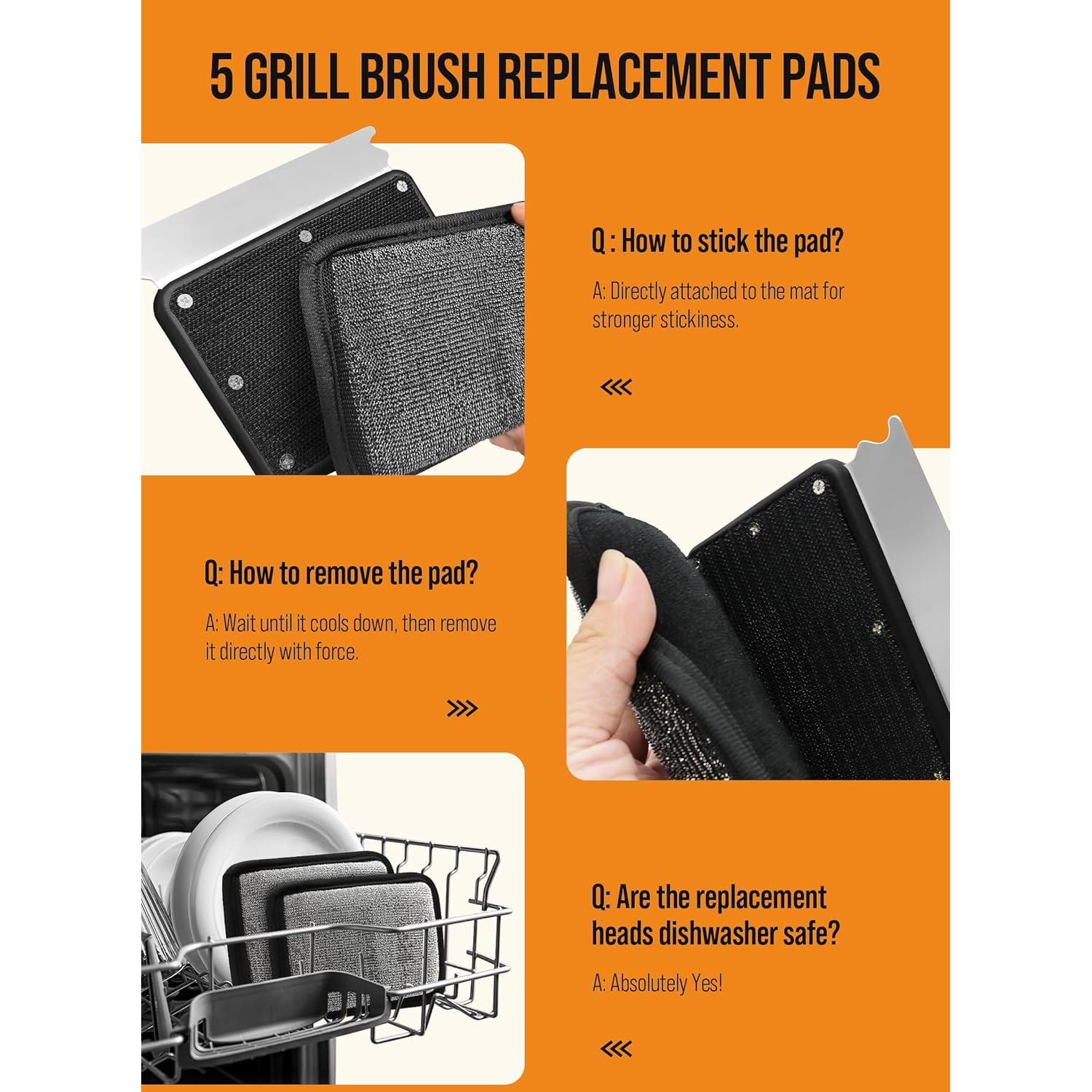 5 GRILL BRUSH REPLACEMENT PADS

Q : How to stick the pad?

A: Directly attached to the mat for stronger stickiness.

<<<

Q: How to remove the pad?

A: Wait until it cools down, then remove it directly with force.

>>>

Q: Are the replacement heads dishwasher safe?

A: Absolutely Yes!

<<<