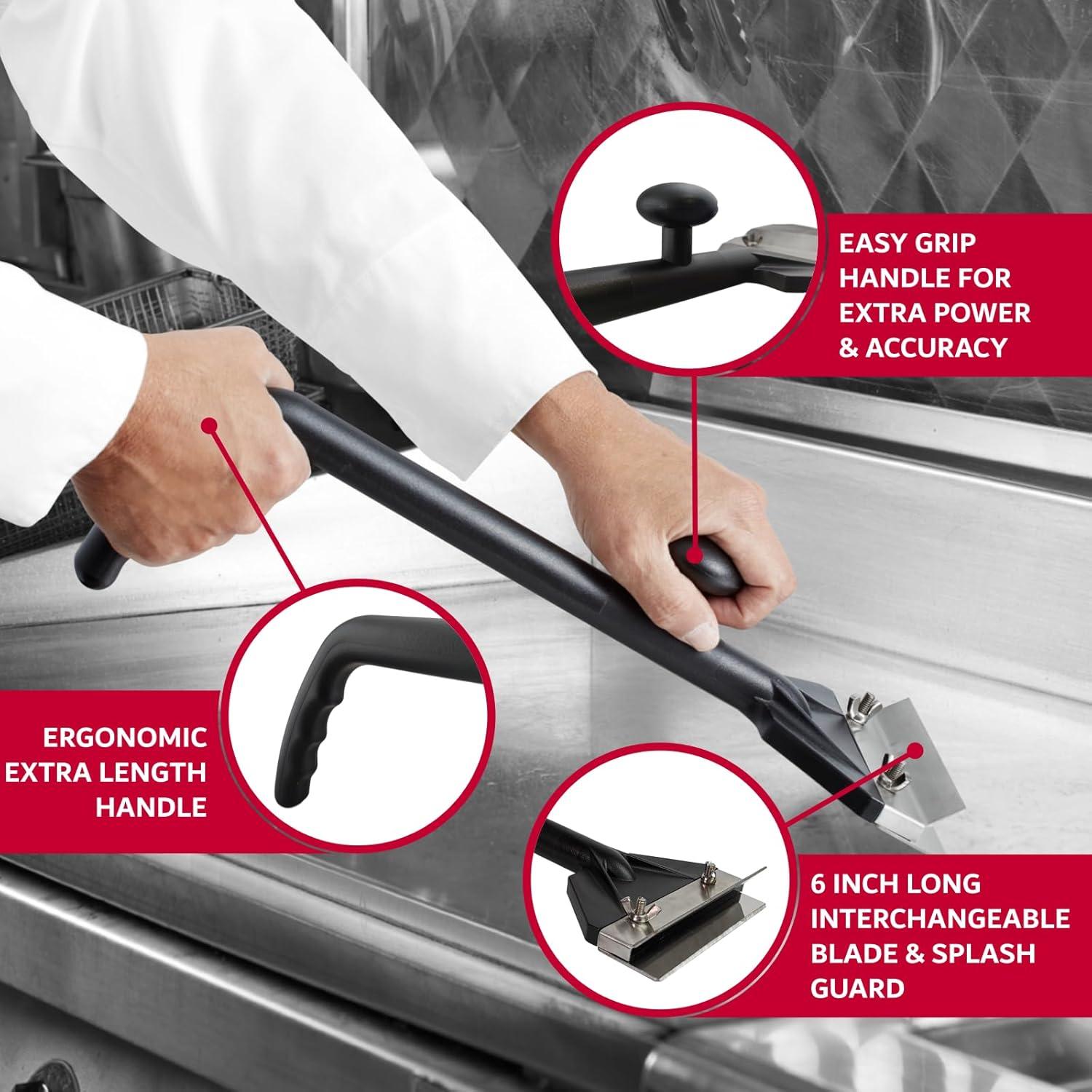 EASY GRIP HANDLE FOR EXTRA POWER & ACCURACY

ERGONOMIC EXTRA LENGTH HANDLE

6 INCH LONG INTERCHANGEABLE BLADE & SPLASH GUARD