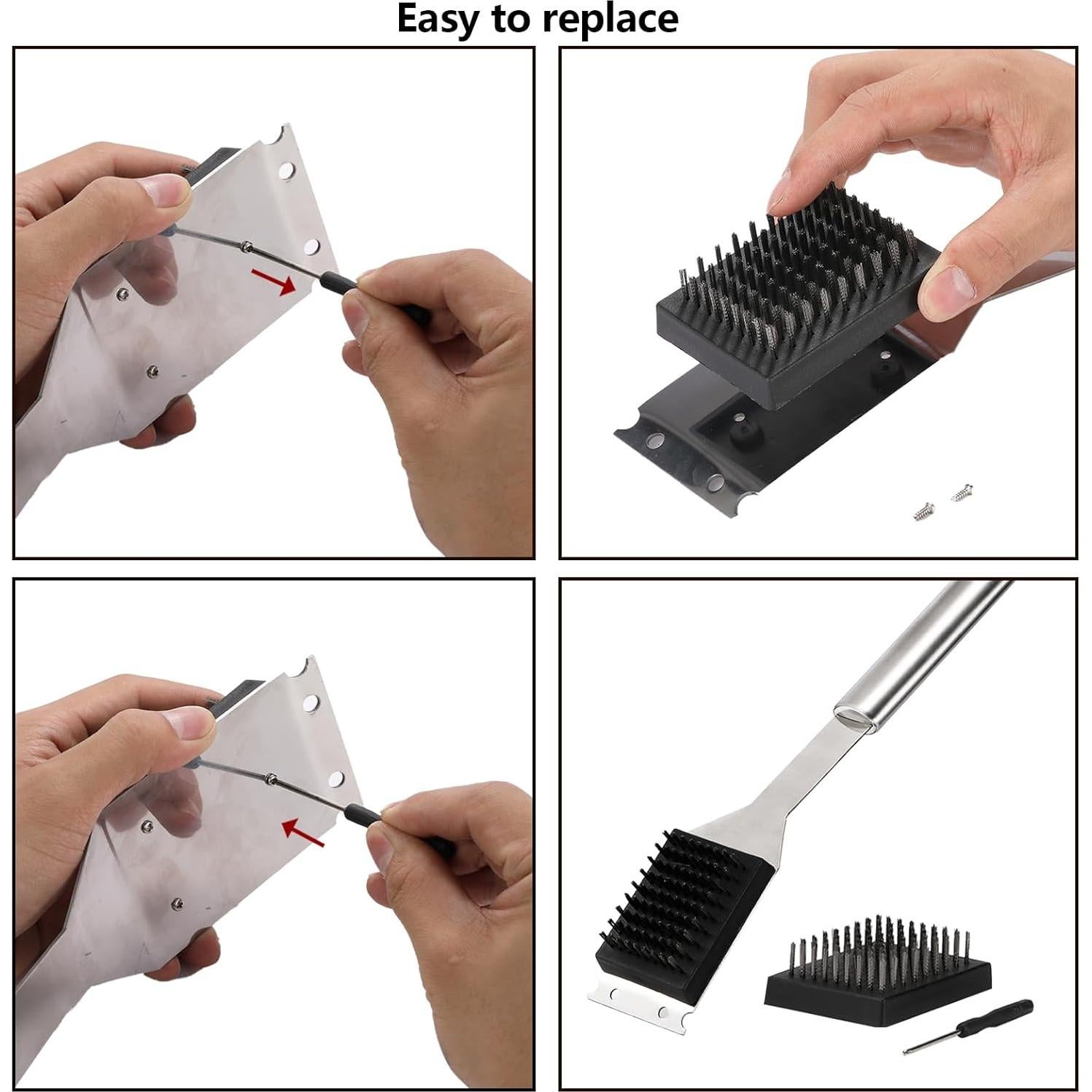 Easy to replace