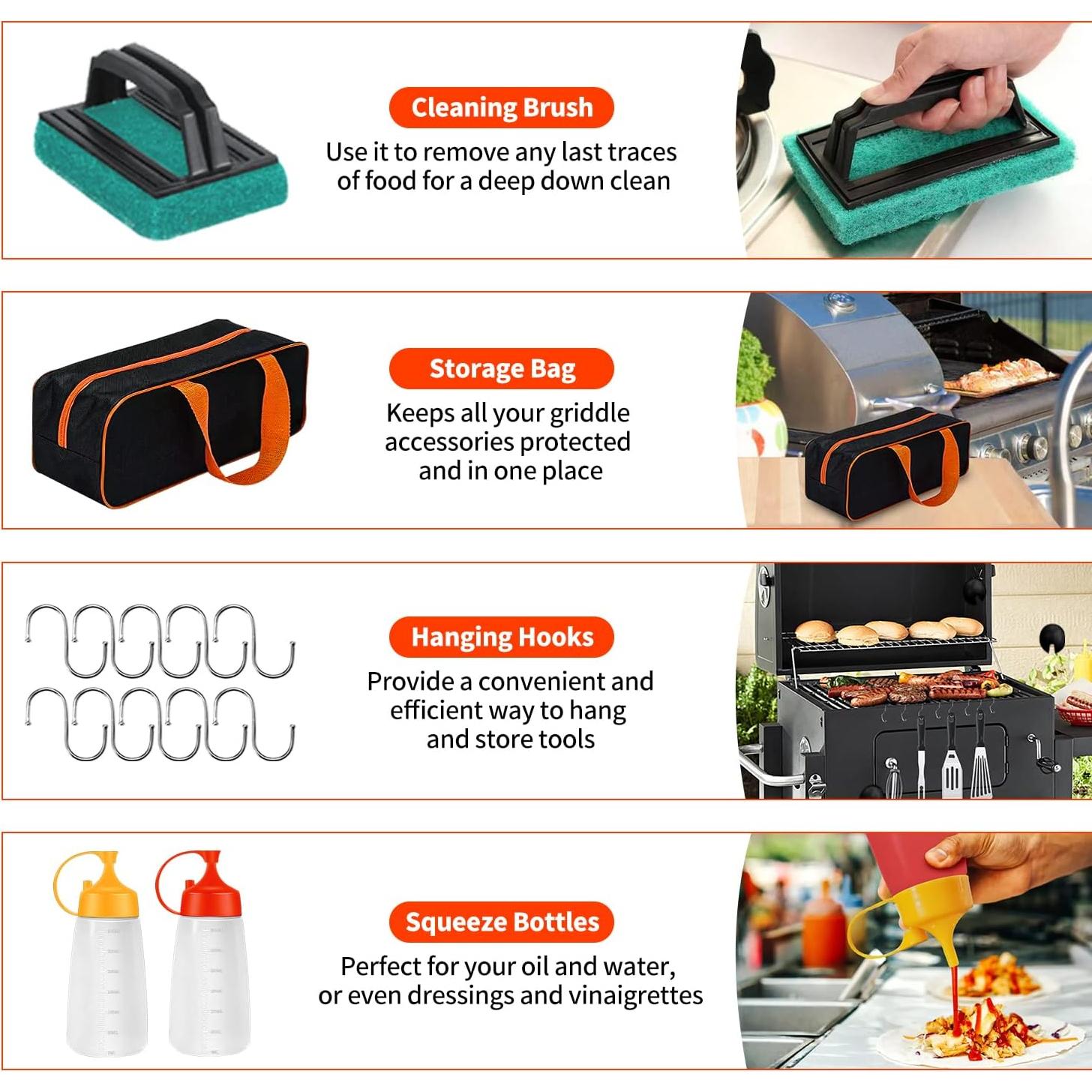 Cleaning Brush

Use it to remove any last traces of food for a deep down clean

Storage Bag

Keeps all your griddle accessories protected and in one place

Hanging Hooks

Provide a convenient and efficient way to hang and store tools

Squeeze Bottles

Perfect for your oil and water, or even dressings and vinaigrettes