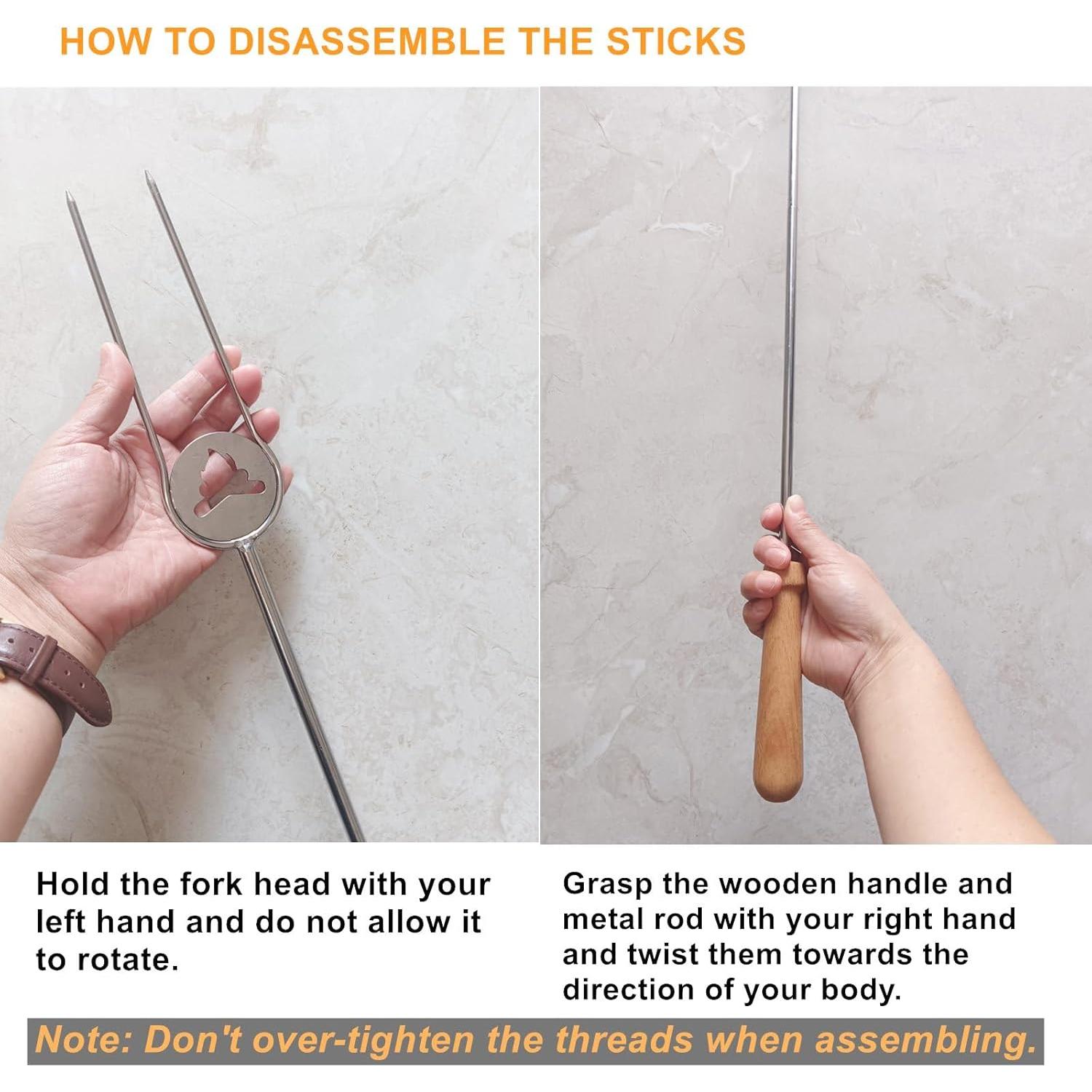 HOW TO DISASSEMBLE THE STICKS

Hold the fork head with your left hand and do not allow it to rotate.

Grasp the wooden handle and metal rod with your right hand and twist them towards the direction of your body.

Note: Don't over-tighten the threads when assembling.