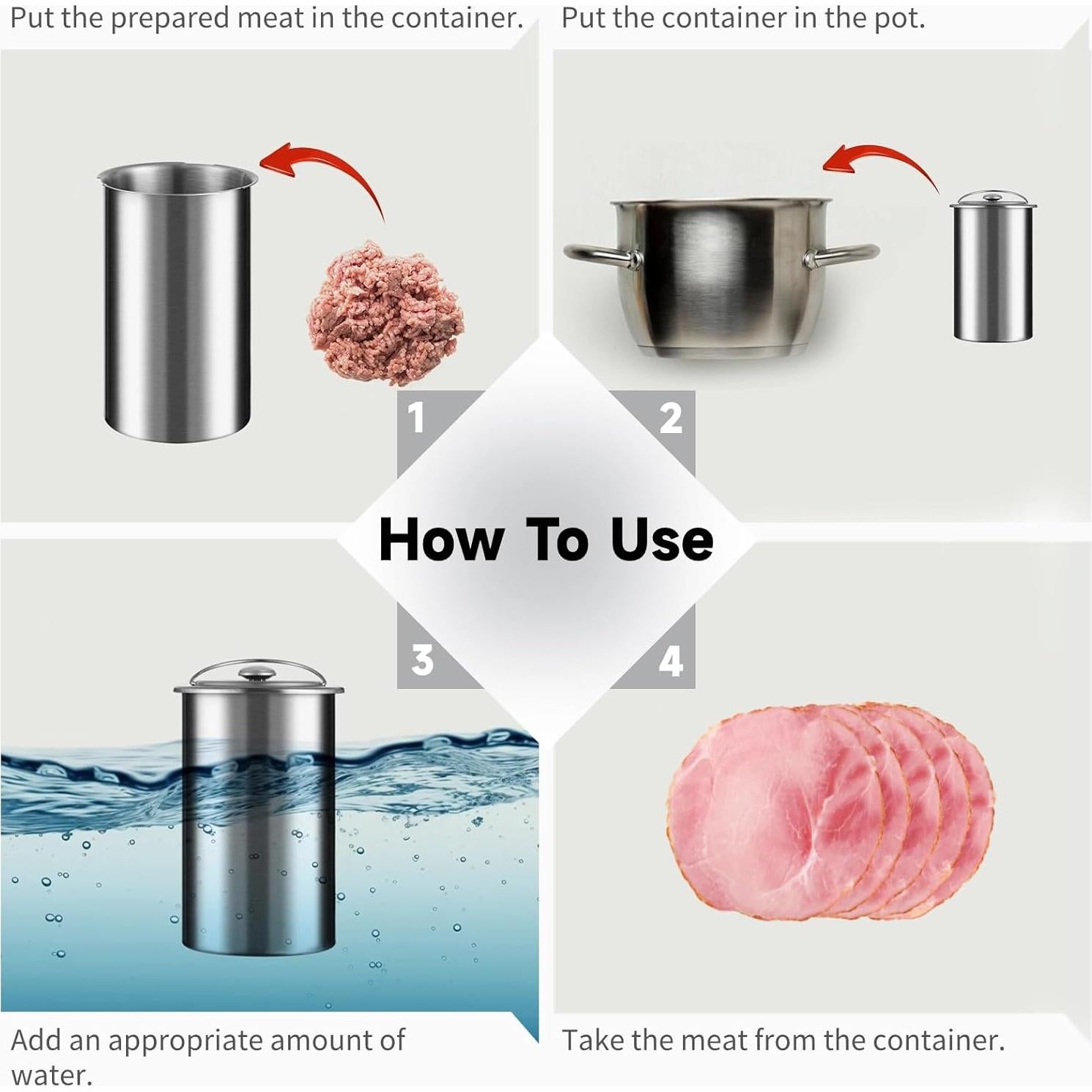 Put the prepared meat in the container.

Put the container in the pot.

1

2

How To Use

3

4

Add an appropriate amount of water.

Take the meat from the container.